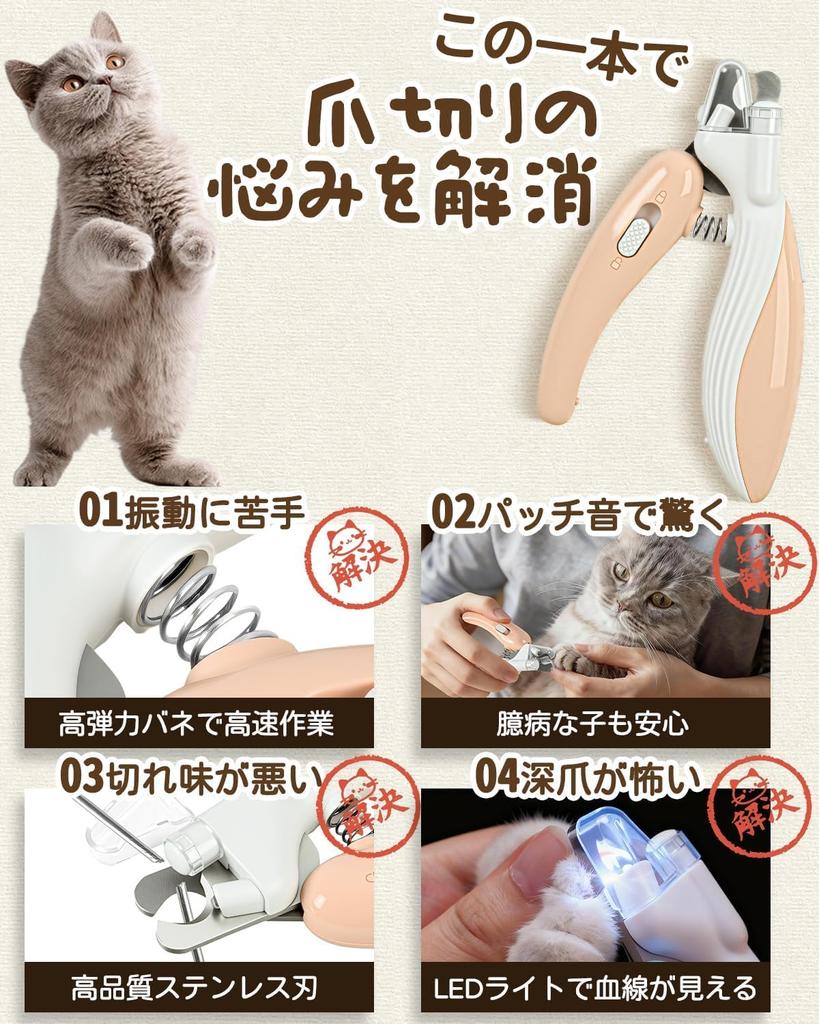 この一本で
爪切りの
悩みを解消

01振動に苦手
解決
高弾力バネで高速作業

02パッチ音で驚く
解決
臆病な子も安心

03切れ味が悪い
解決
高品質ステンレス刃

04深爪が怖い
解決
LEDライトで血線が見える