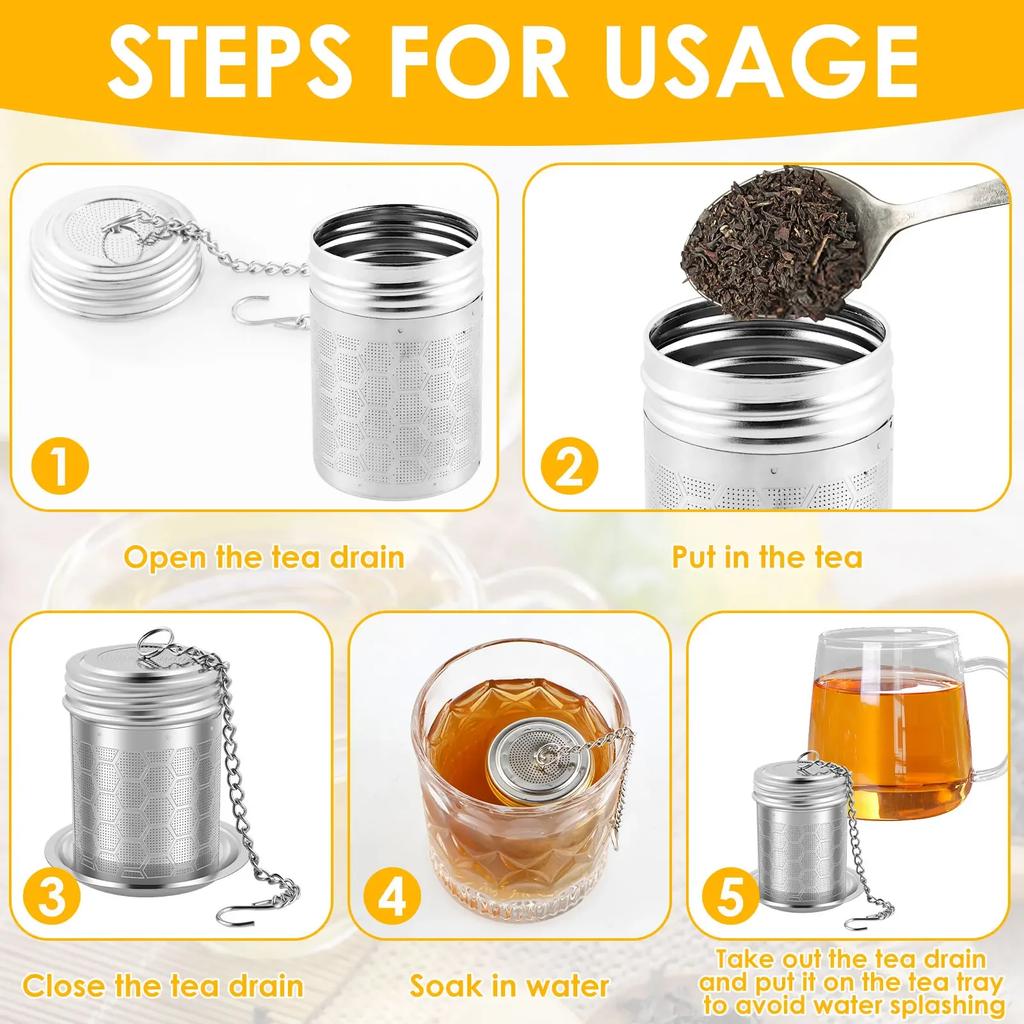 STEPS FOR USAGE

1

Open the tea drain

2

Put in the tea

3

Close the tea drain

4

Soak in water

5

Take out the tea drain and put it on the tea tray to avoid water splashing