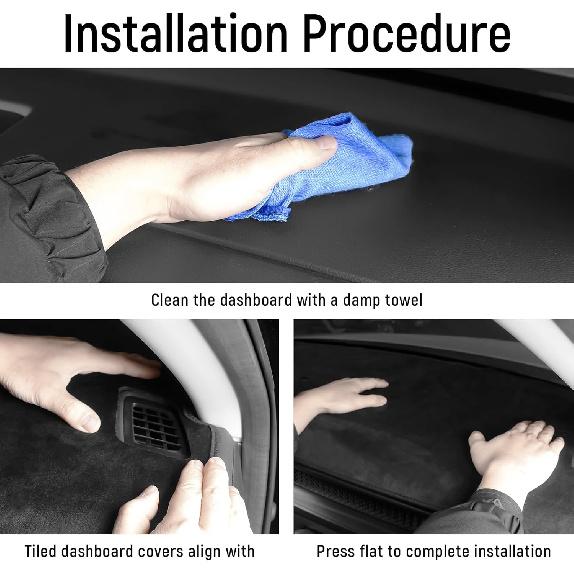 Installation Procedure

Clean the dashboard with a damp towel

Tiled dashboard covers align with

Press flat to complete installation