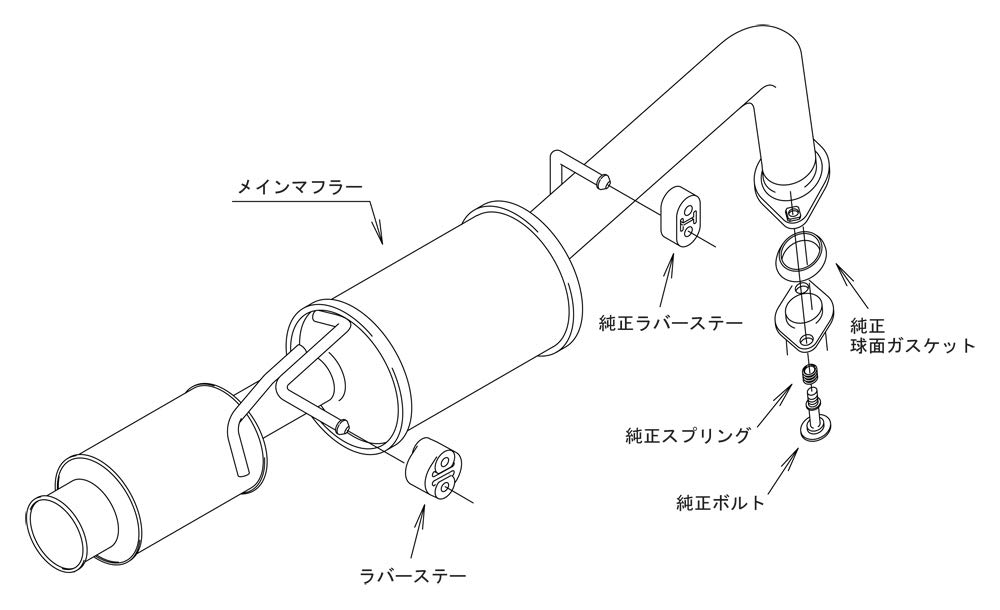 メインマフラー

純正ラバーステー

純正
球面ガスケット

純正スプリング

純正ボルト

ラバーステー