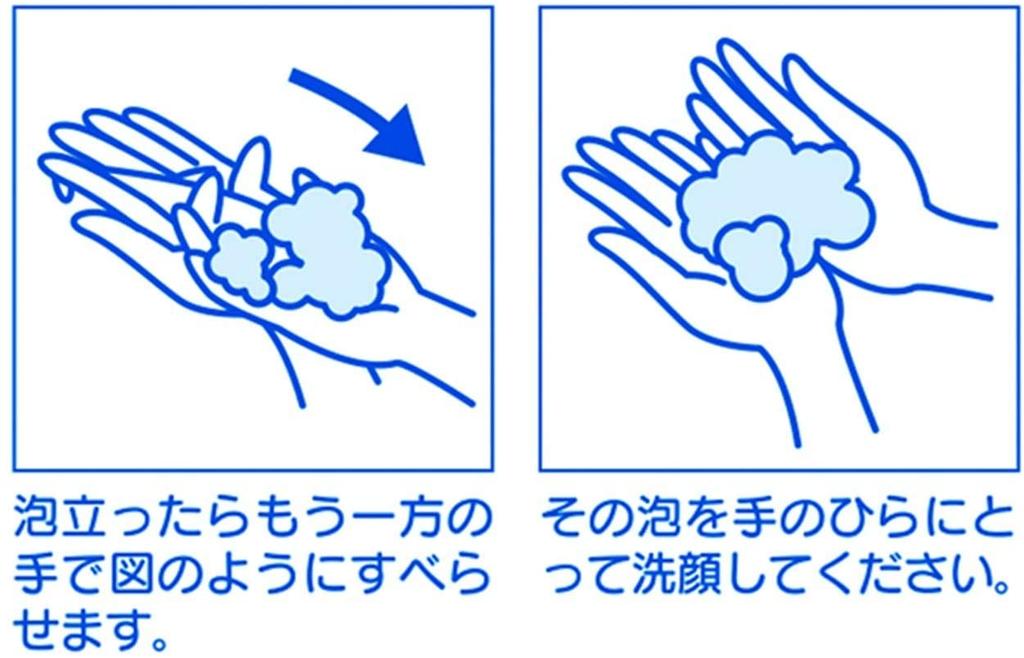 泡立ったらもう一方の手で図のようにすべらせます。

その泡を手のひらにとって洗顔してください。