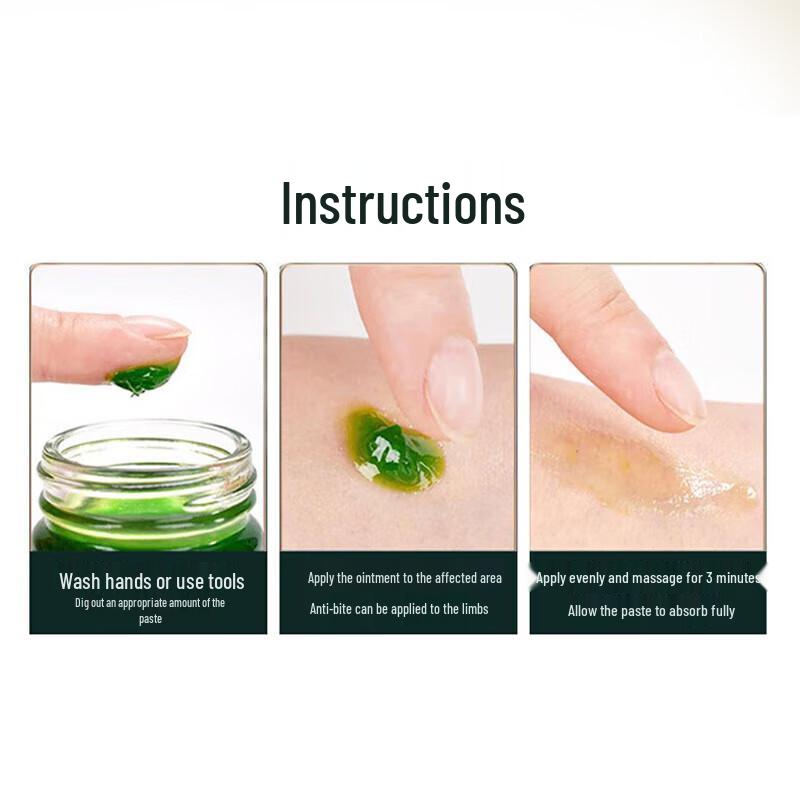 Instructions

Wash hands or use tools
Dig out an appropriate amount of the paste

Apply the ointment to the affected area
Anti-bite can be applied to the limbs

Apply evenly and massage for 3 minutes
Allow the paste to absorb fully