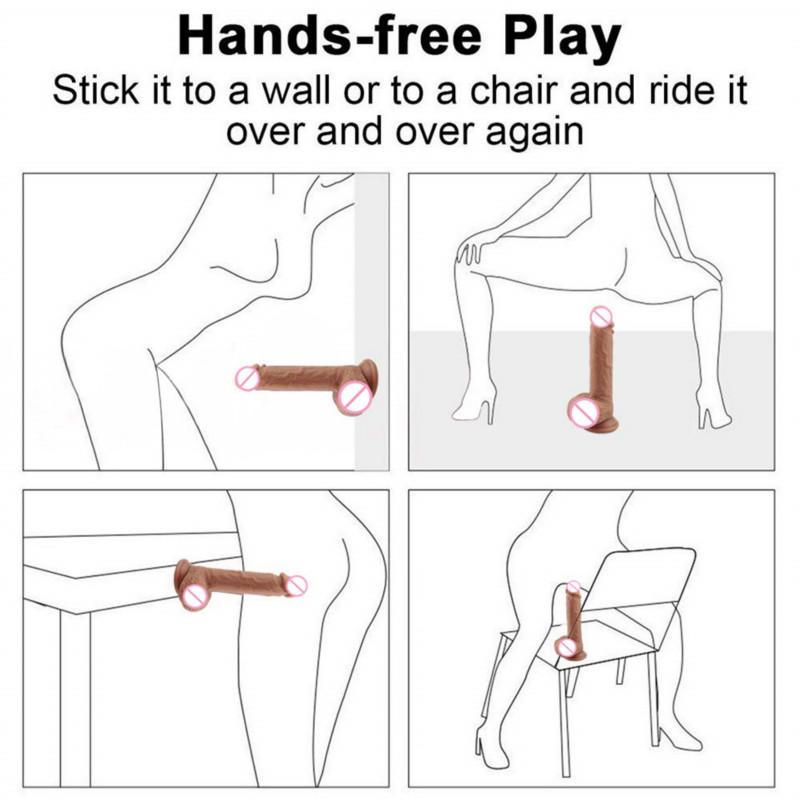 Hands-free Play

Stick it to a wall or to a chair and ride it over and over again