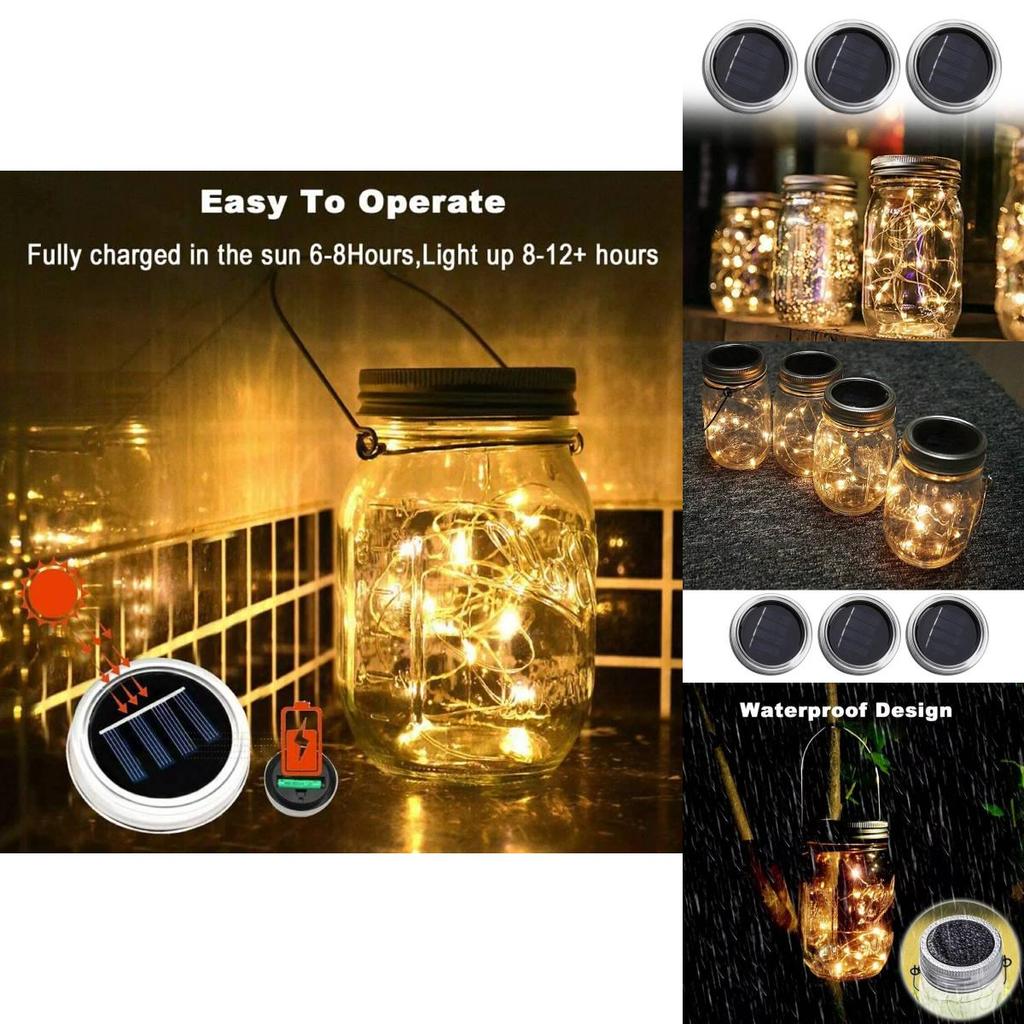 Easy To Operate

Fully charged in the sun 6-8Hours,Light up 8-12+ hours

Waterproof Design