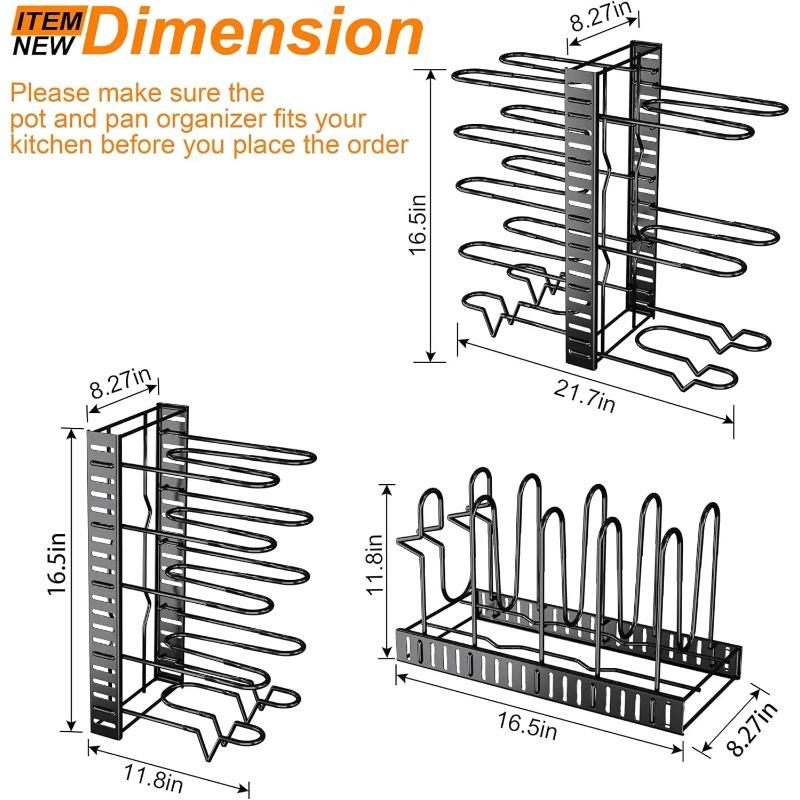 ITEM NEW Dimension

Please make sure the pot and pan organizer fits your kitchen before you place the order

8.27in
16.5in
21.7in

8.27in
16.5in
11.8in

11.8in
16.5in
8.27in