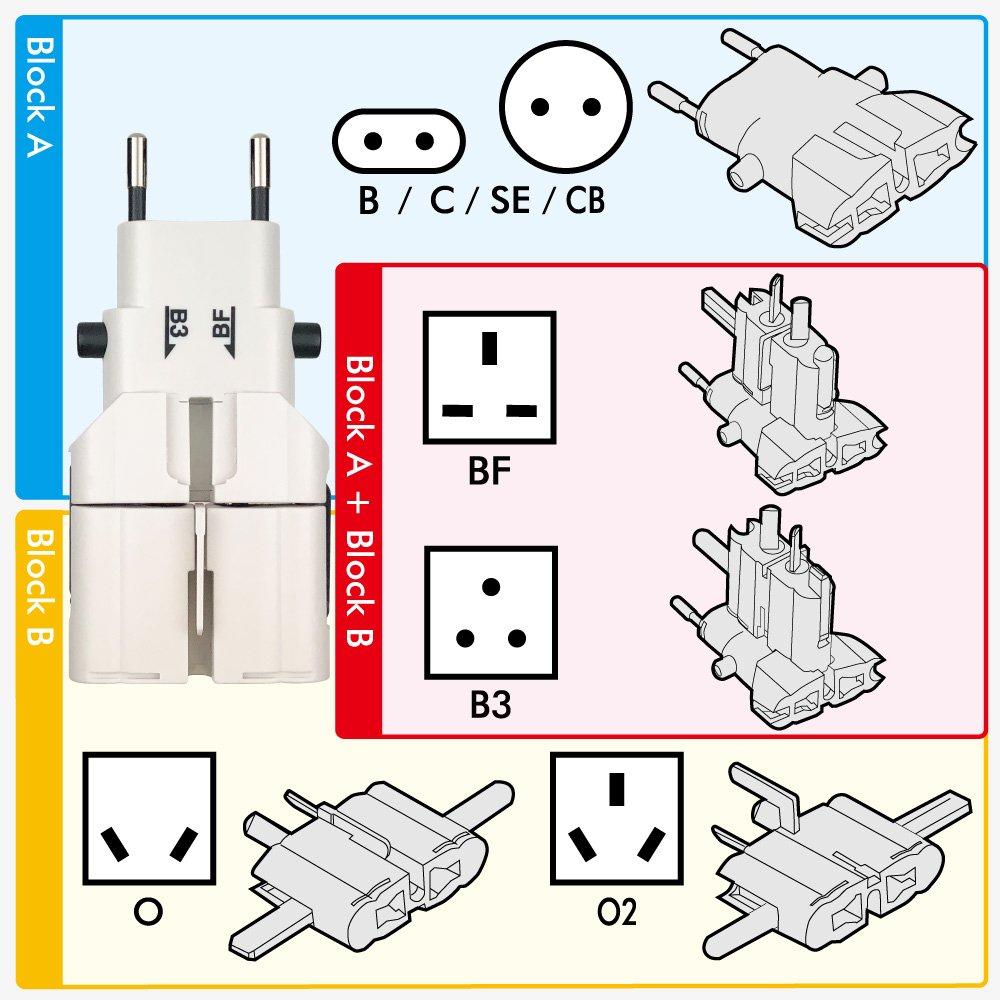 Block A

B / C / SE / CB

B3 BF

Block A + Block B

BF

B3

Block B

O

O2