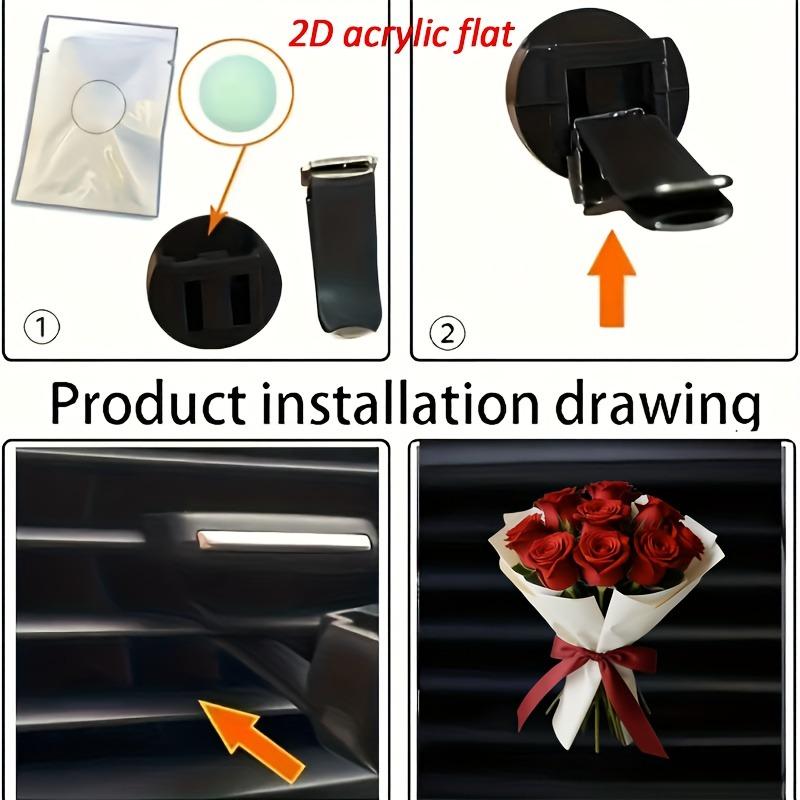 2D acrylic flat

①

②

Product installation drawing