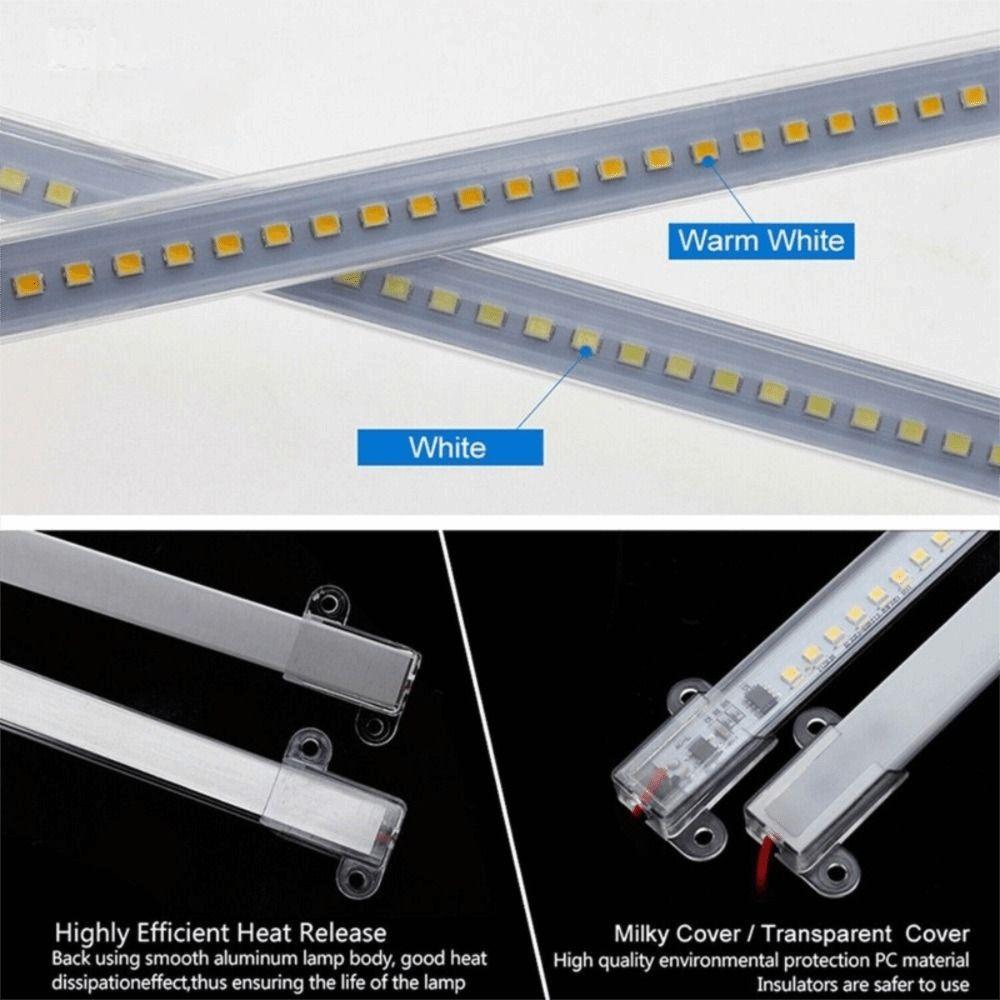 Warm White

White

Highly Efficient Heat Release
Back using smooth aluminum lamp body, good heat dissipationeffect,thus ensuring the life of the lamp

Milky Cover / Transparent Cover
High quality environmental protection PC material
Insulators are safer to use