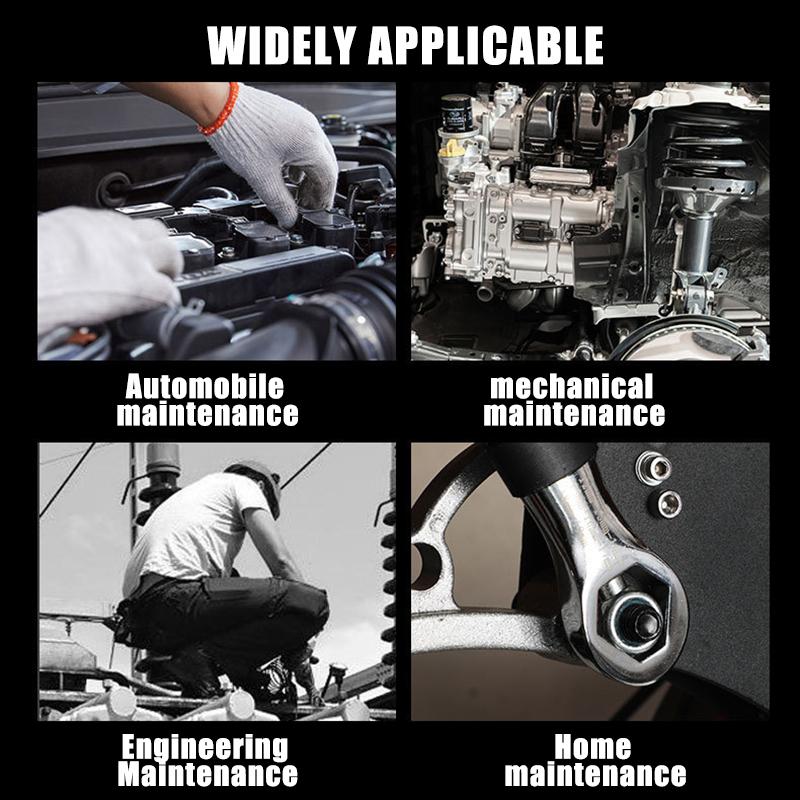 WIDELY APPLICABLE

Automobile maintenance

mechanical maintenance

Engineering Maintenance

Home maintenance