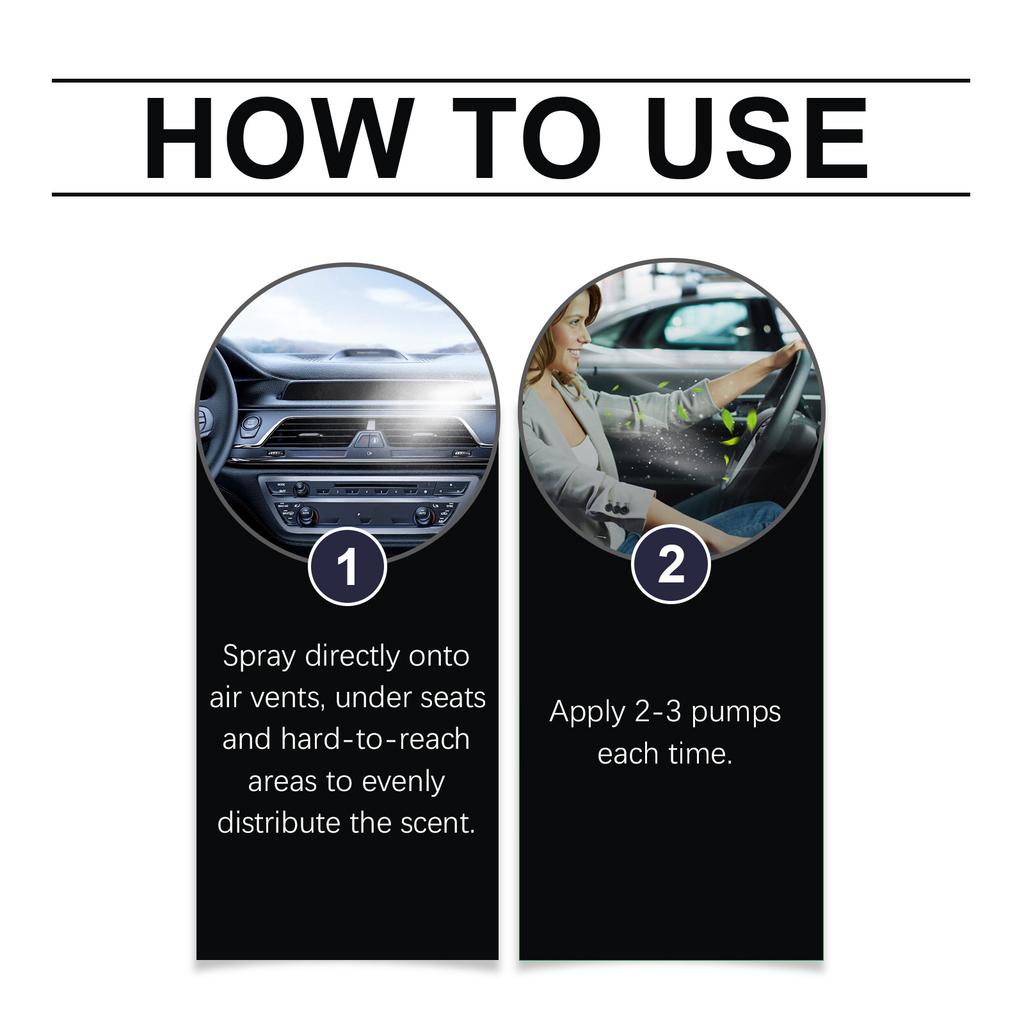 HOW TO USE

1

Spray directly onto air vents, under seats and hard-to-reach areas to evenly distribute the scent.

2

Apply 2-3 pumps each time.