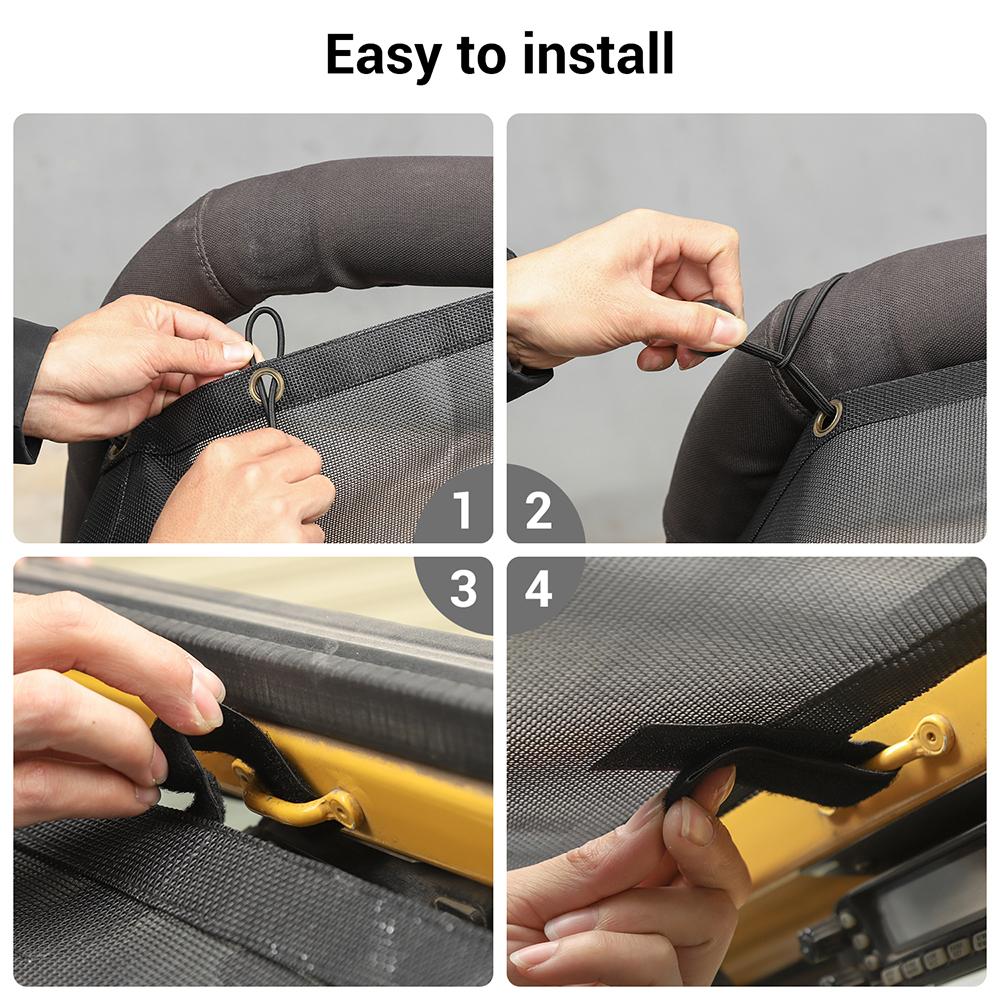 Easy to install

1

2

3

4