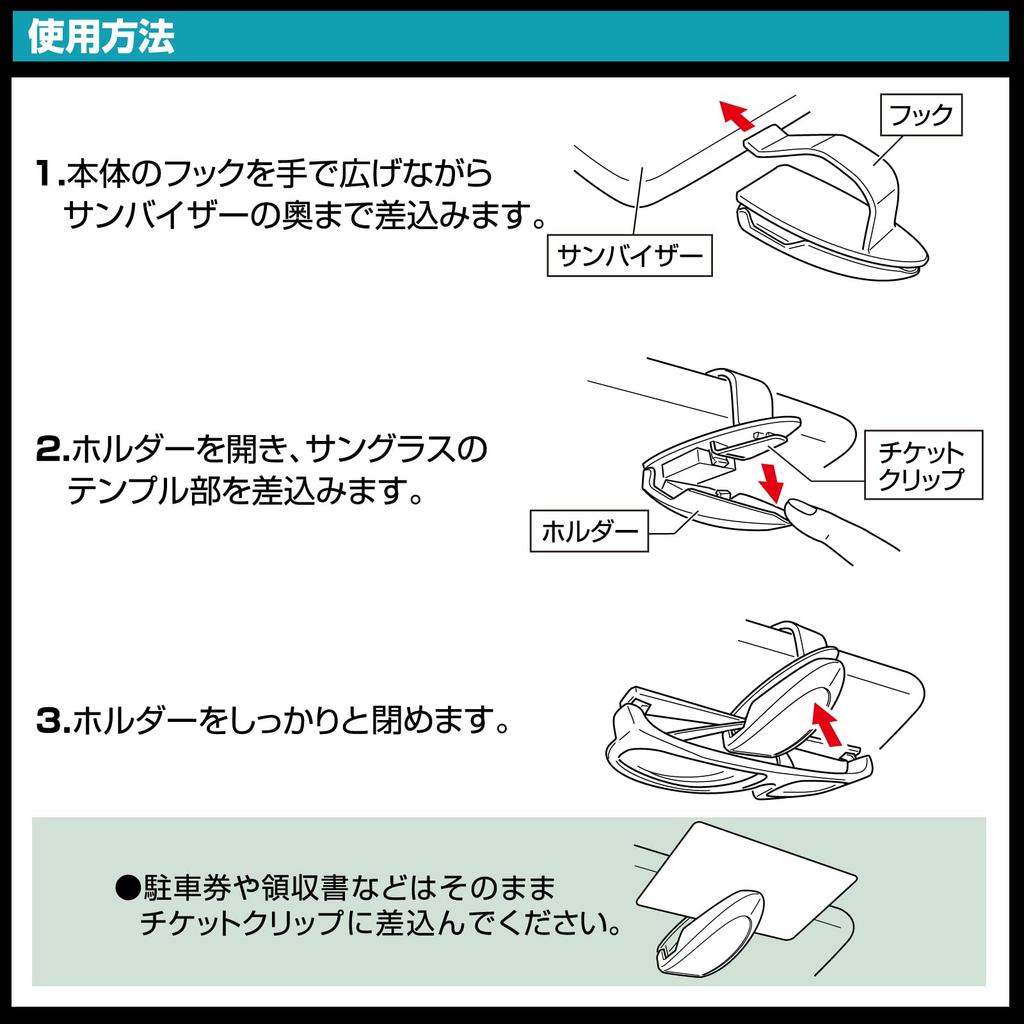 使用方法

1.本体のフックを手で広げながらサンバイザーの奥まで差込みます。

フック

サンバイザー

2.ホルダーを開き、サングラスのテンプル部を差込みます。

チケットクリップ

ホルダー

3.ホルダーをしっかりと閉めます。

●駐車券や領収書などはそのままチケットクリップに差込んでください。