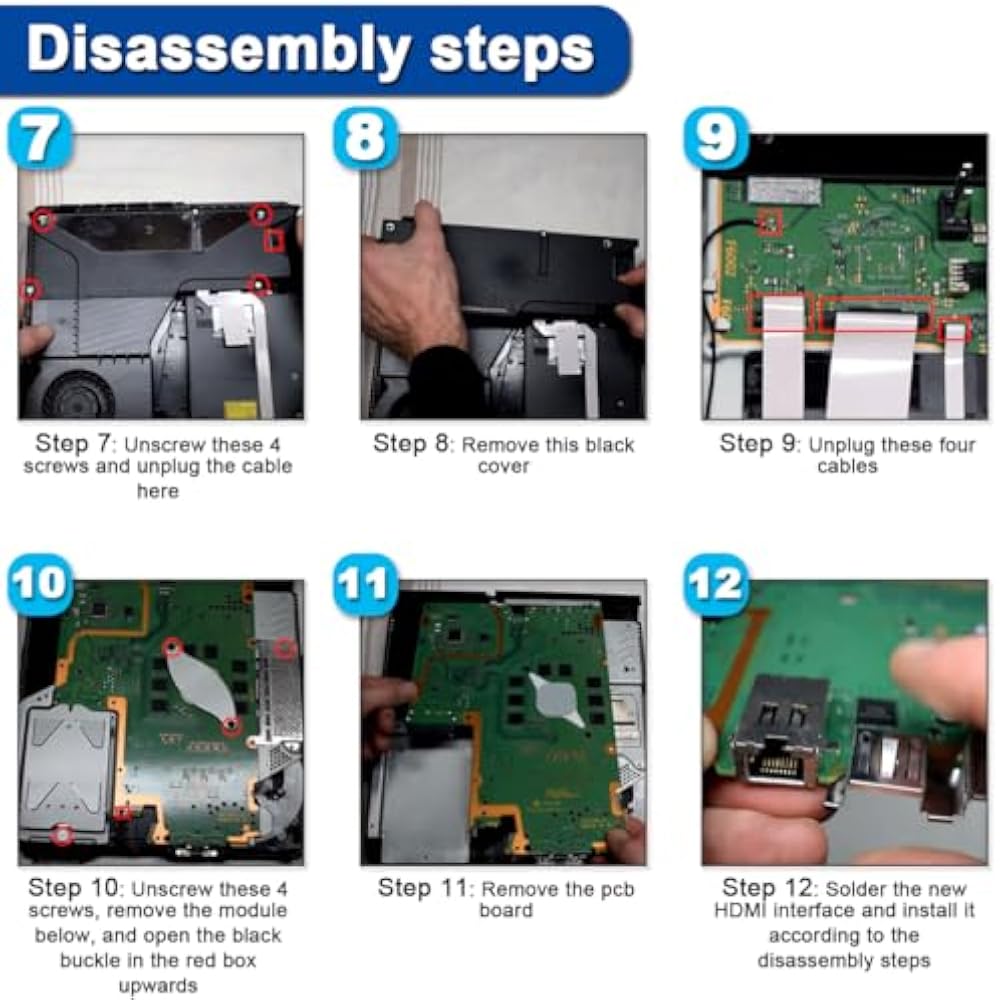 Disassembly steps

7

Step 7: Unscrew these 4 screws and unplug the cable here

8

Step 8: Remove this black cover

9

Step 9: Unplug these four cables

10

Step 10: Unscrew these 4 screws, remove the module below, and open the black buckle in the red box upwards

11

Step 11: Remove the pcb board

12

Step 12: Solder the new HDMI interface and install it according to the disassembly steps