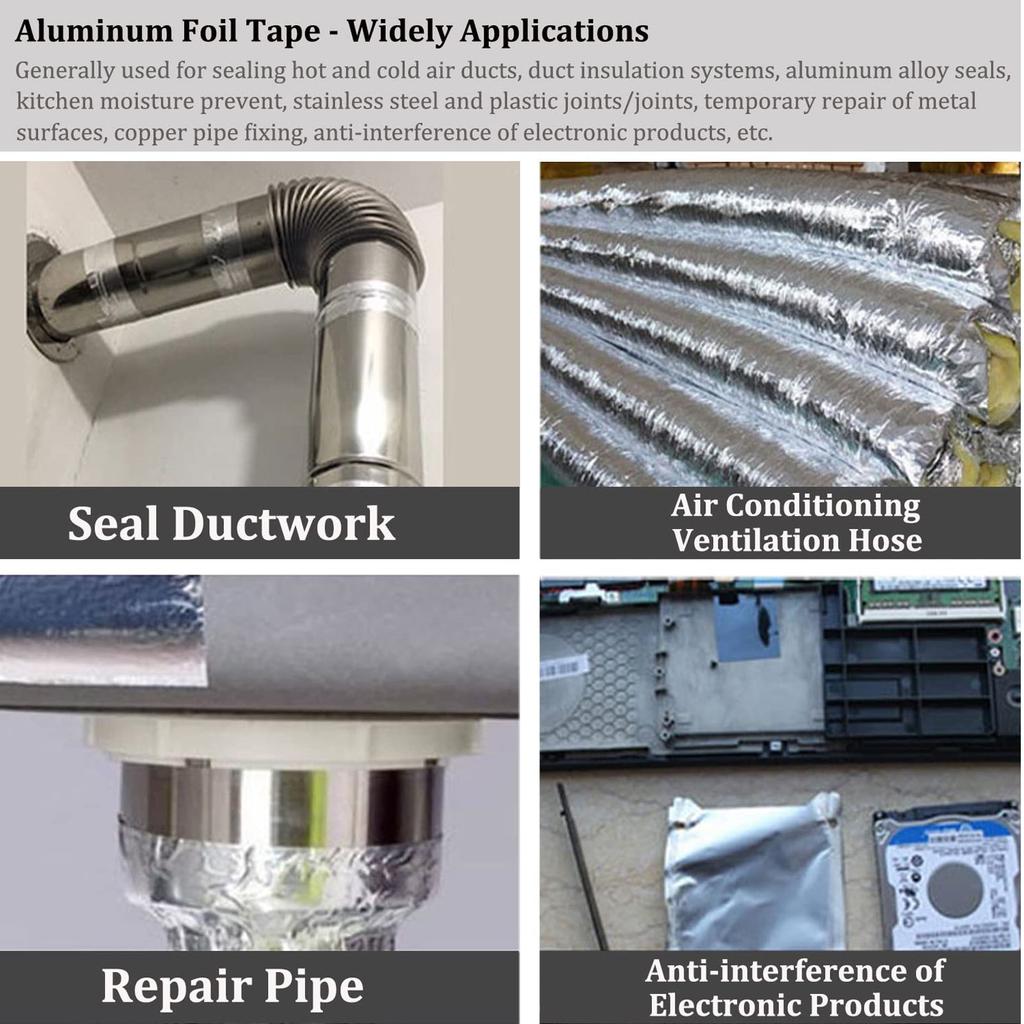 Aluminum Foil Tape - Widely Applications

Generally used for sealing hot and cold air ducts, duct insulation systems, aluminum alloy seals, kitchen moisture prevent, stainless steel and plastic joints/joints, temporary repair of metal surfaces, copper pipe fixing, anti-interference of electronic products, etc.

Seal Ductwork

Air Conditioning Ventilation Hose

Repair Pipe

Anti-interference of Electronic Products