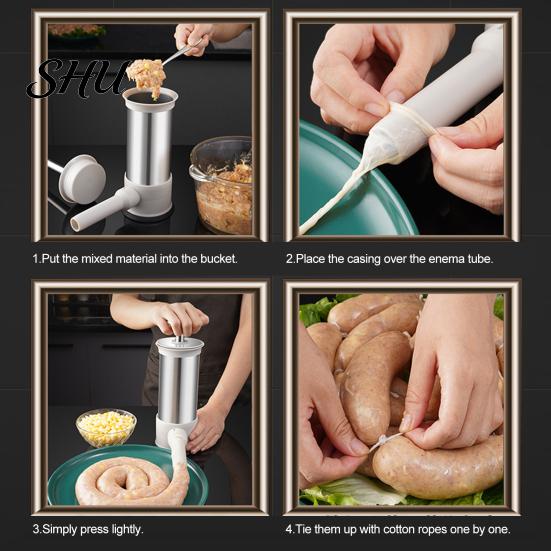 SHU

1.Put the mixed material into the bucket.

2.Place the casing over the enema tube.

3.Simply press lightly.

4.Tie them up with cotton ropes one by one.