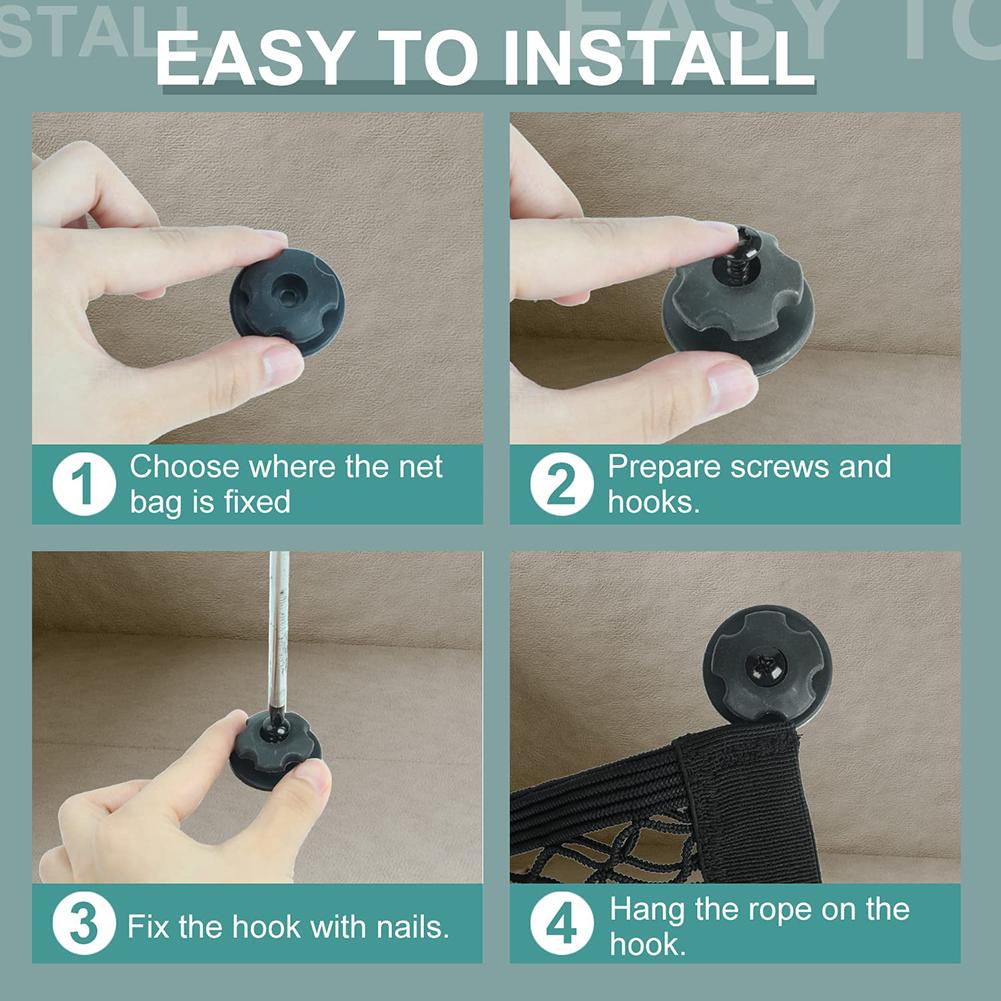 STALL EASY TO

EASY TO INSTALL

1 Choose where the net bag is fixed

2 Prepare screws and hooks.

3 Fix the hook with nails.

4 Hang the rope on the hook.