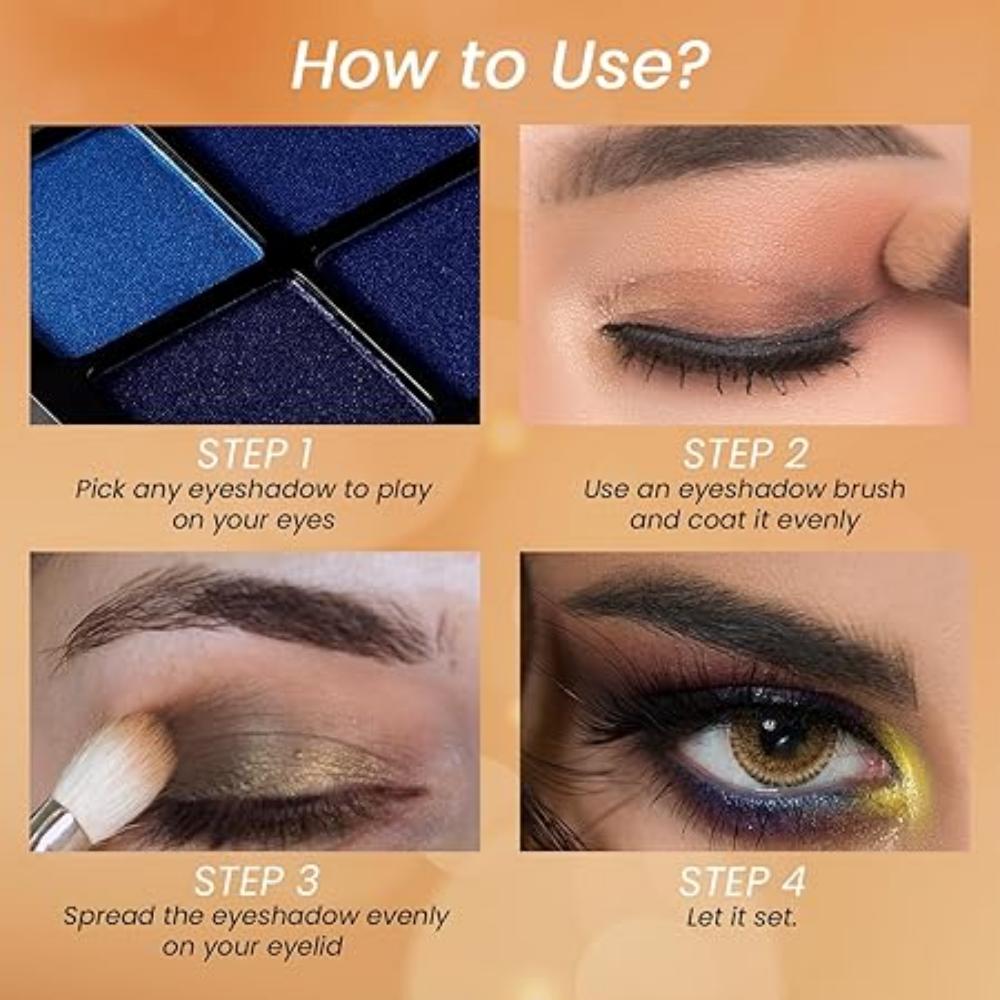 How to Use?

STEP 1
Pick any eyeshadow to play on your eyes

STEP 2
Use an eyeshadow brush and coat it evenly

STEP 3
Spread the eyeshadow evenly on your eyelid

STEP 4
Let it set.