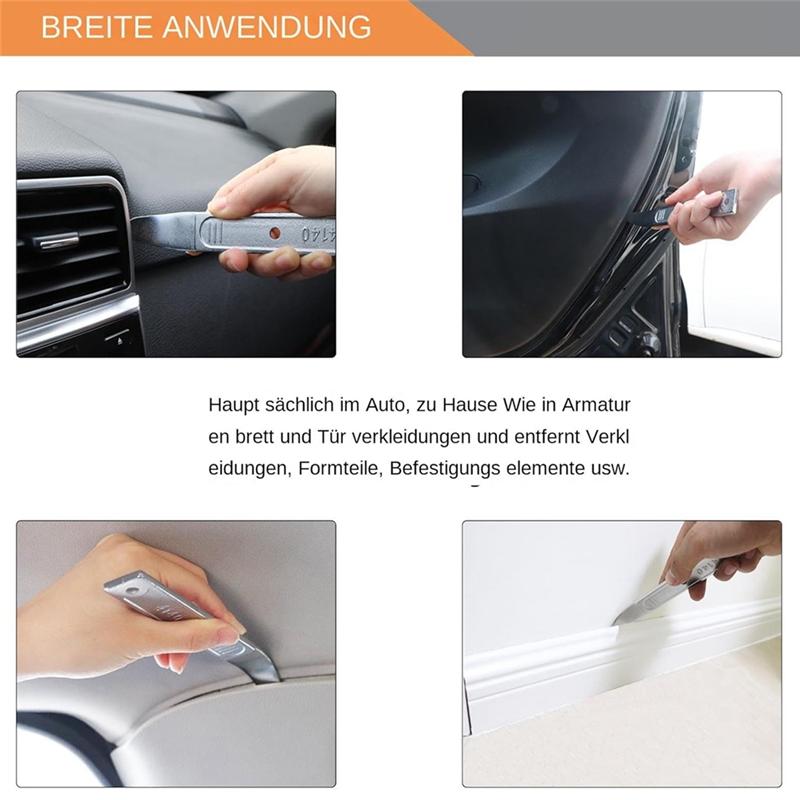 BREITE ANWENDUNG

Haupt sächlich im Auto, zu Hause Wie in Armatur en brett und Tür verkleidungen und entfernt Verkl eidungen, Formteile, Befestigungs elemente usw.