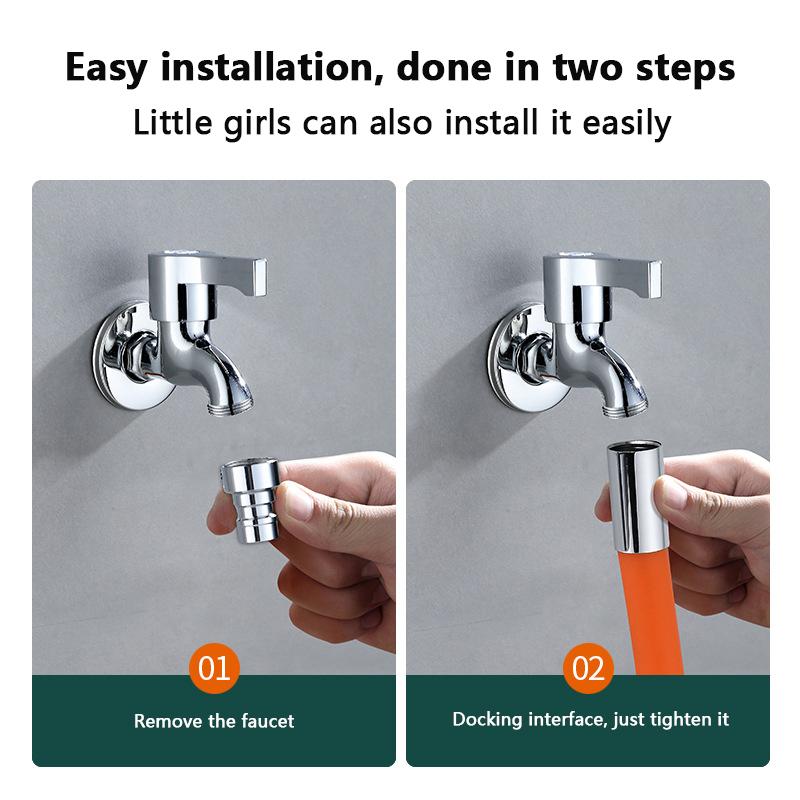 Easy installation, done in two steps
Little girls can also install it easily

01
Remove the faucet

02
Docking interface, just tighten it