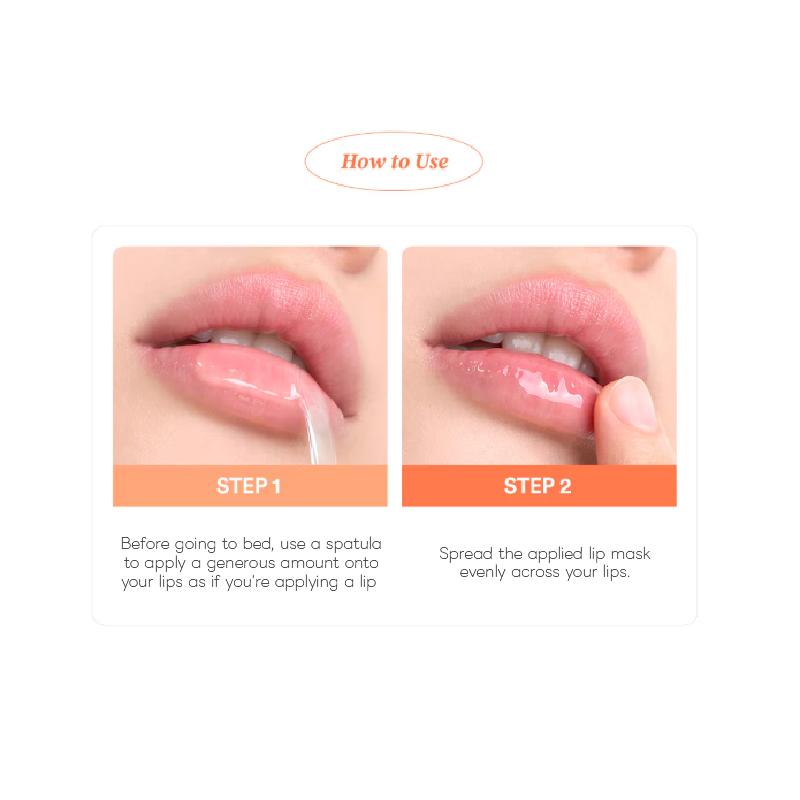 How to Use

STEP 1

Before going to bed, use a spatula to apply a generous amount onto your lips as if you're applying a lip

STEP 2

Spread the applied lip mask evenly across your lips.