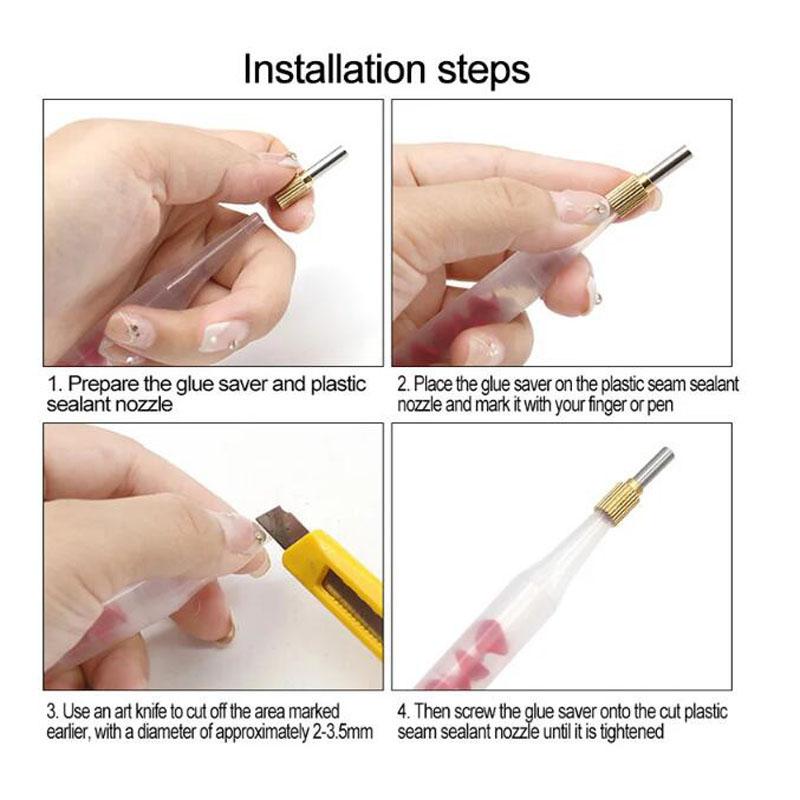 Installation steps

1. Prepare the glue saver and plastic sealant nozzle

2. Place the glue saver on the plastic seam sealant nozzle and mark it with your finger or pen

3. Use an art knife to cut off the area marked earlier, with a diameter of approximately 2-3.5mm

4. Then screw the glue saver onto the cut plastic seam sealant nozzle until it is tightened