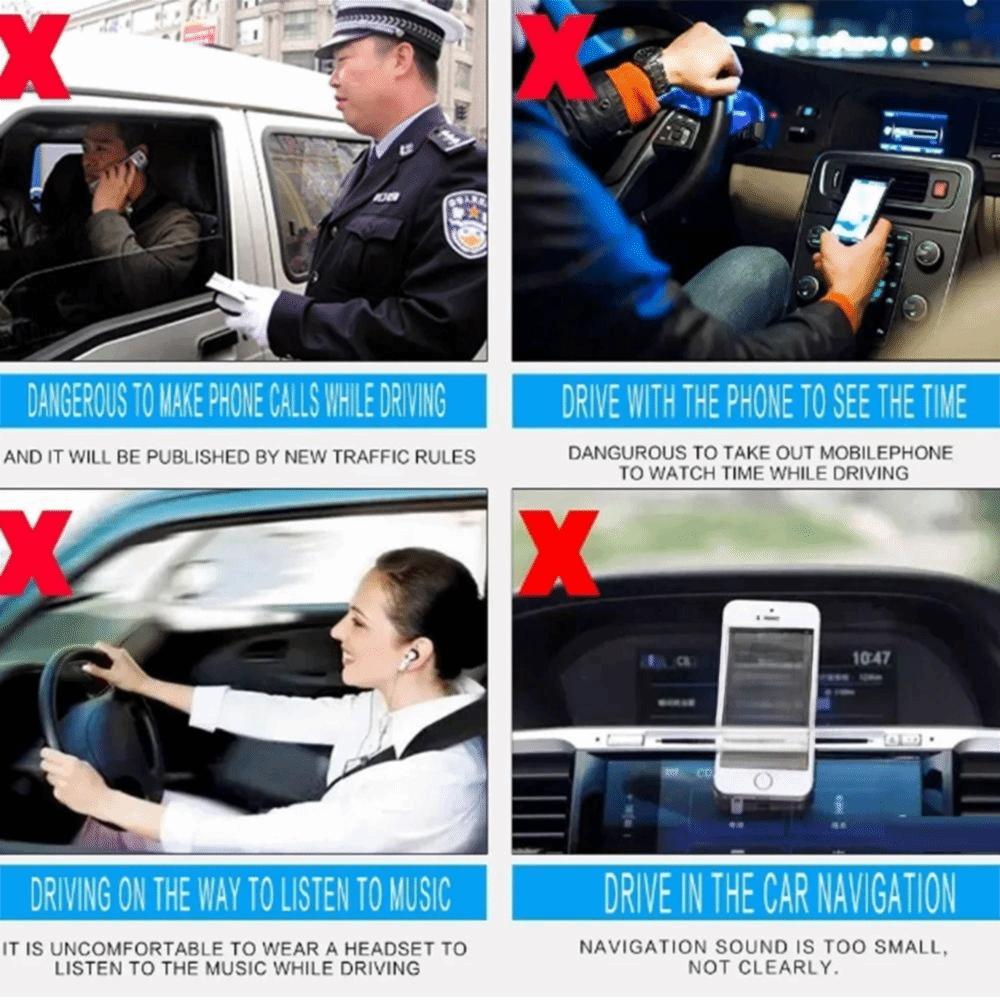 X

DANGEROUS TO MAKE PHONE CALLS WHILE DRIVING

AND IT WILL BE PUBLISHED BY NEW TRAFFIC RULES

X

DRIVE WITH THE PHONE TO SEE THE TIME

DANGUROUS TO TAKE OUT MOBILEPHONE TO WATCH TIME WHILE DRIVING

X

DRIVING ON THE WAY TO LISTEN TO MUSIC

IT IS UNCOMFORTABLE TO WEAR A HEADSET TO LISTEN TO THE MUSIC WHILE DRIVING

X

10:47

DRIVE IN THE CAR NAVIGATION

NAVIGATION SOUND IS TOO SMALL, NOT CLEARLY.