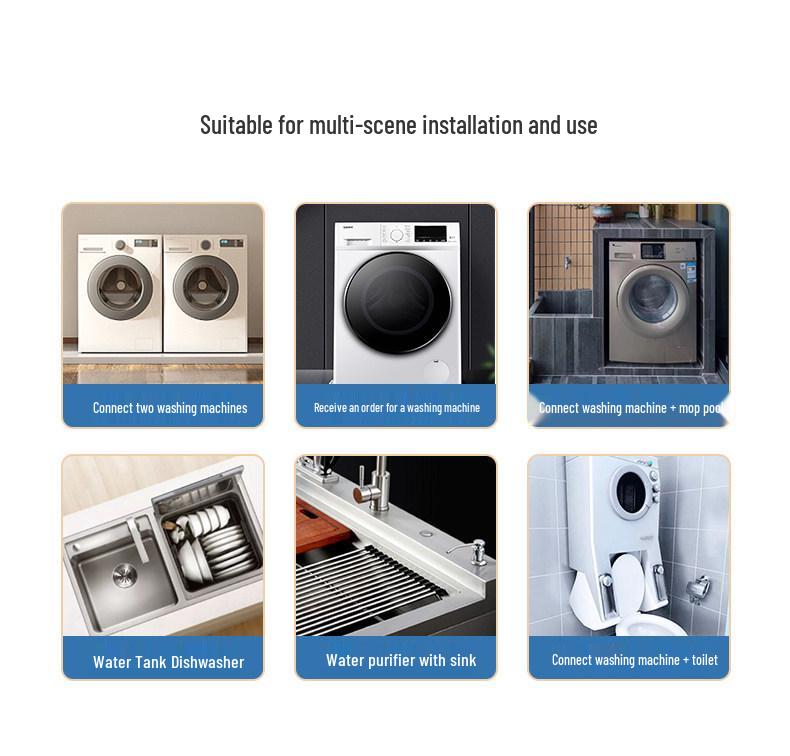 Suitable for multi-scene installation and use

Connect two washing machines

Receive an order for a washing machine

Connect washing machine + mop pool

Water Tank Dishwasher

Water purifier with sink

Connect washing machine + toilet