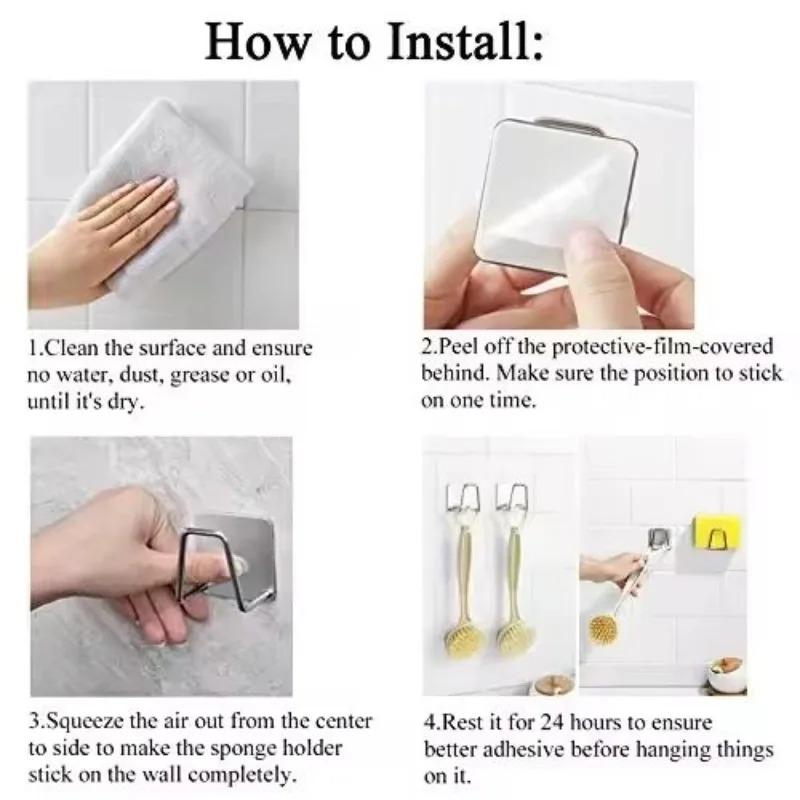 How to Install:

1.Clean the surface and ensure no water, dust, grease or oil, until it's dry.

2.Peel off the protective-film-covered behind. Make sure the position to stick on one time.

3.Squeeze the air out from the center to side to make the sponge holder stick on the wall completely.

4.Rest it for 24 hours to ensure better adhesive before hanging things on it.