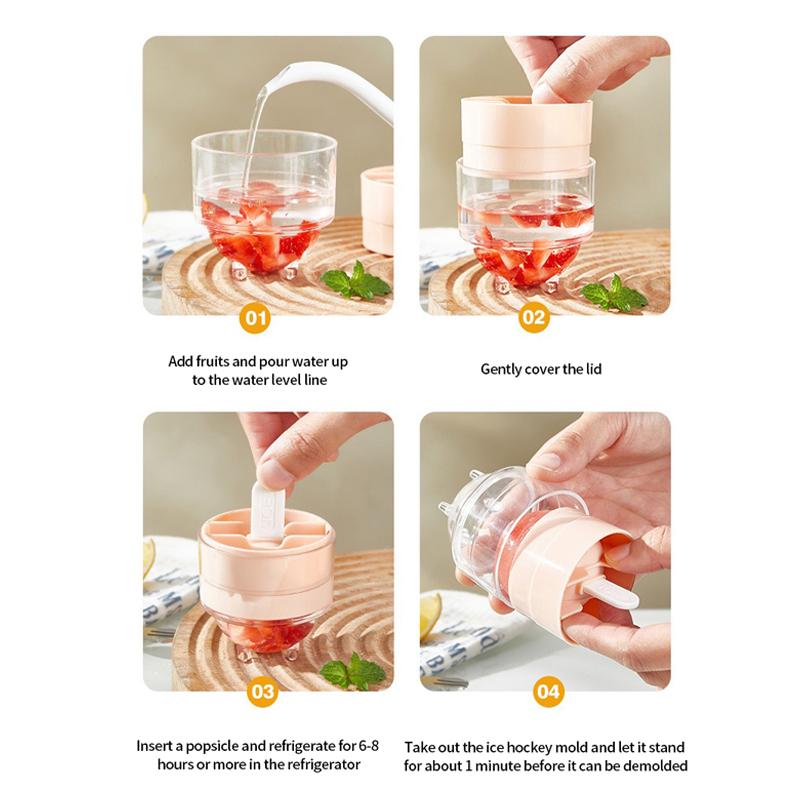 01

Add fruits and pour water up to the water level line

02

Gently cover the lid

03

Insert a popsicle and refrigerate for 6-8 hours or more in the refrigerator

04

Take out the ice hockey mold and let it stand for about 1 minute before it can be demolded