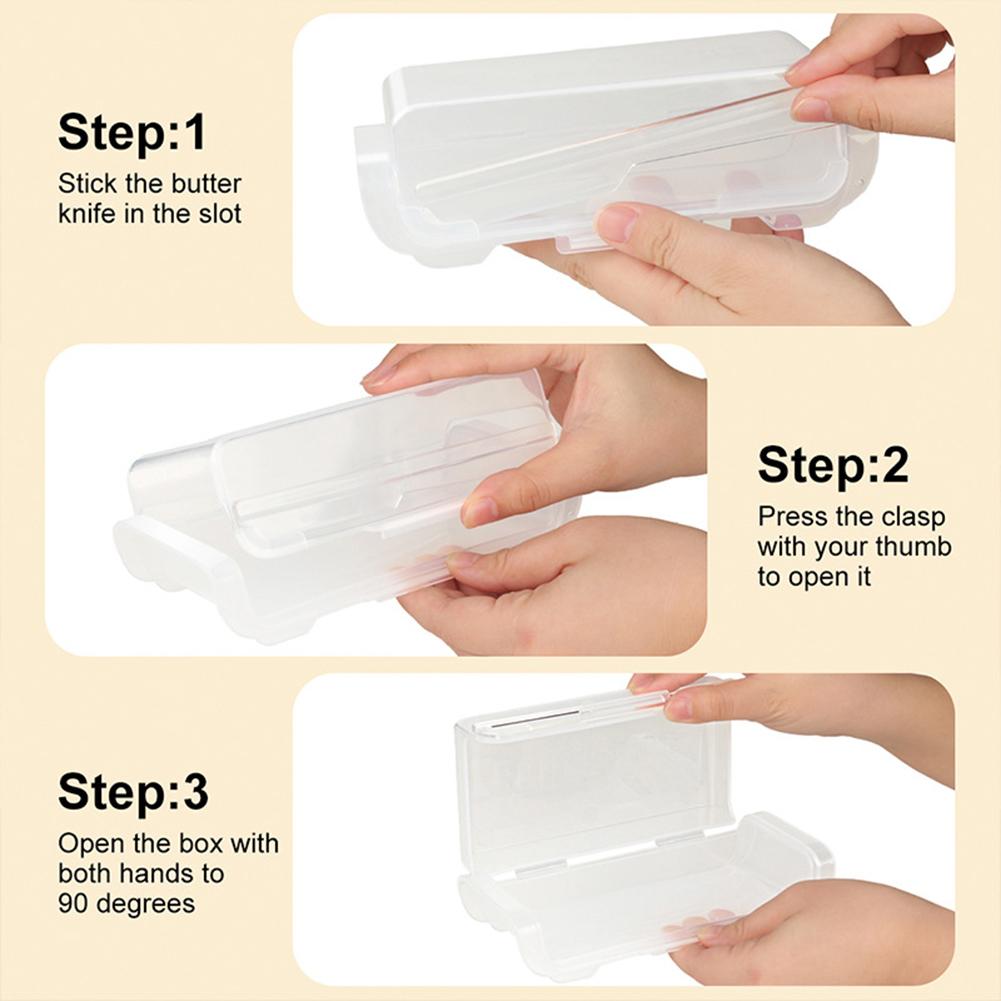 Step:1
Stick the butter knife in the slot

Step:2
Press the clasp with your thumb to open it

Step:3
Open the box with both hands to 90 degrees