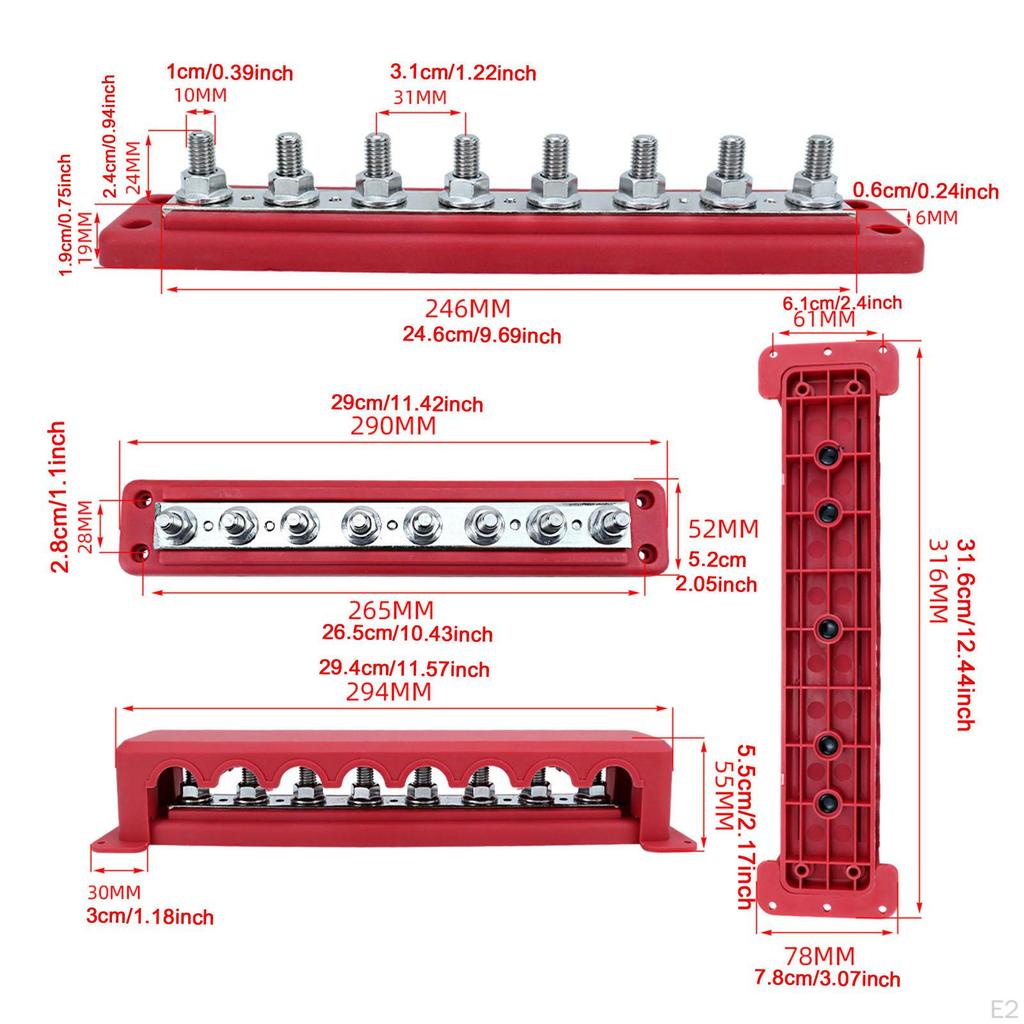 1cm/0.39inch
10MM
3.1cm/1.22inch
31MM
2.4cm/0.94inch
24MM
1.9cm/0.75inch
19MM
0.6cm/0.24inch
6MM
246MM
24.6cm/9.69inch
6.1cm/2.4inch
61MM
29cm/11.42inch
290MM
2.8cm/1.1inch
28MM
52MM
5.2cm
2.05inch
265MM
26.5cm/10.43inch
31.6cm/12.44inch
316MM
29.4cm/11.57inch
294MM
5.5cm/2.17inch
55MM
30MM
3cm/1.18inch
78MM
7.8cm/3.07inch
E2