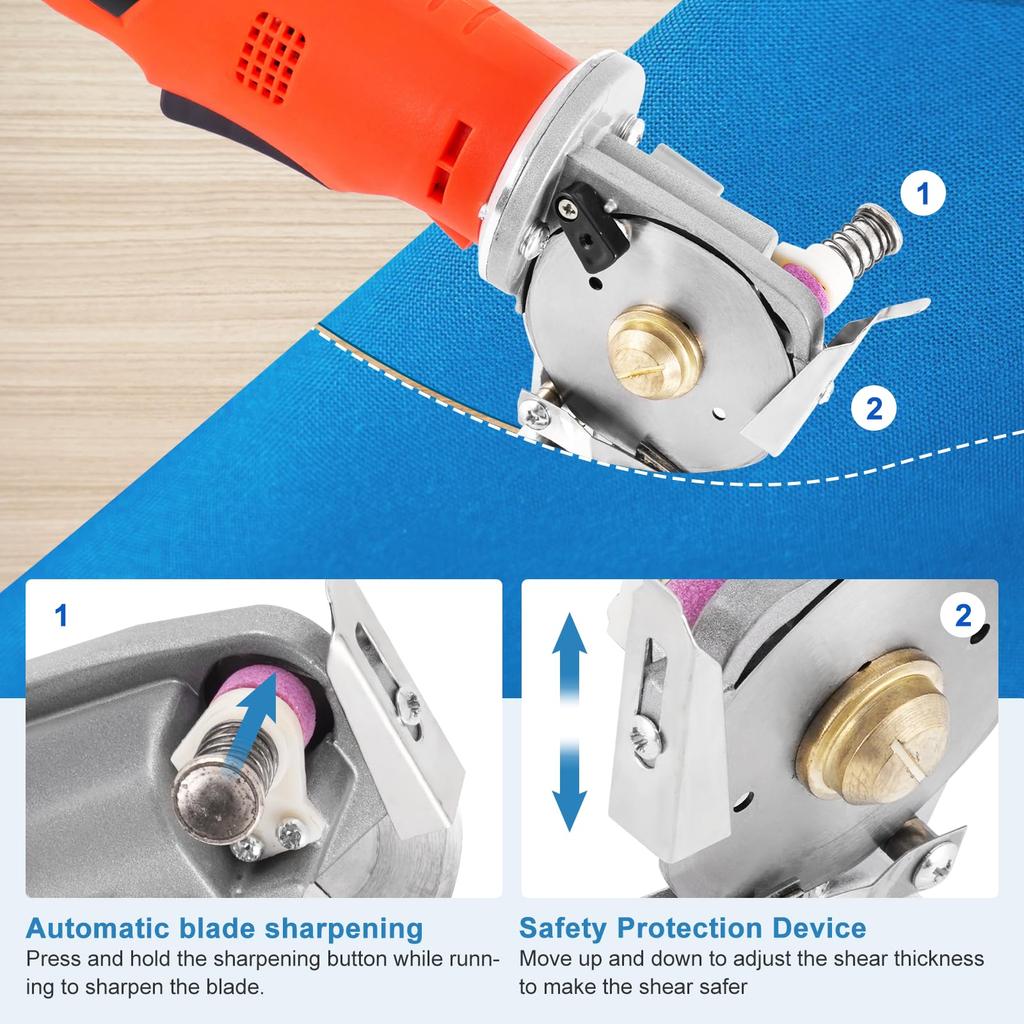 1

2

1

2

Automatic blade sharpening
Press and hold the sharpening button while running to sharpen the blade.

Safety Protection Device
Move up and down to adjust the shear thickness to make the shear safer