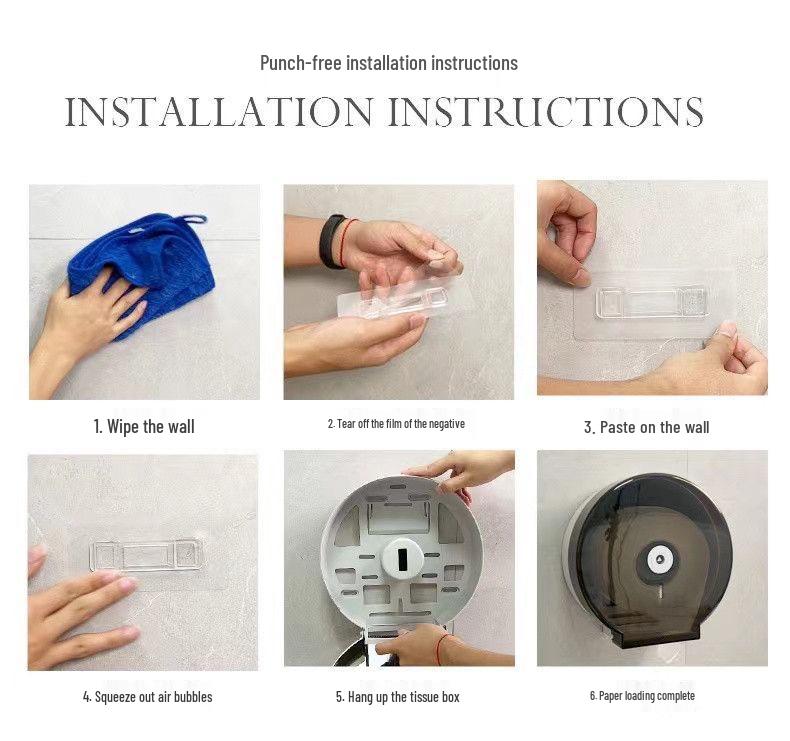 Punch-free installation instructions

INSTALLATION INSTRUCTIONS

1. Wipe the wall

2. Tear off the film of the negative

3. Paste on the wall

4. Squeeze out air bubbles

5. Hang up the tissue box

6. Paper loading complete