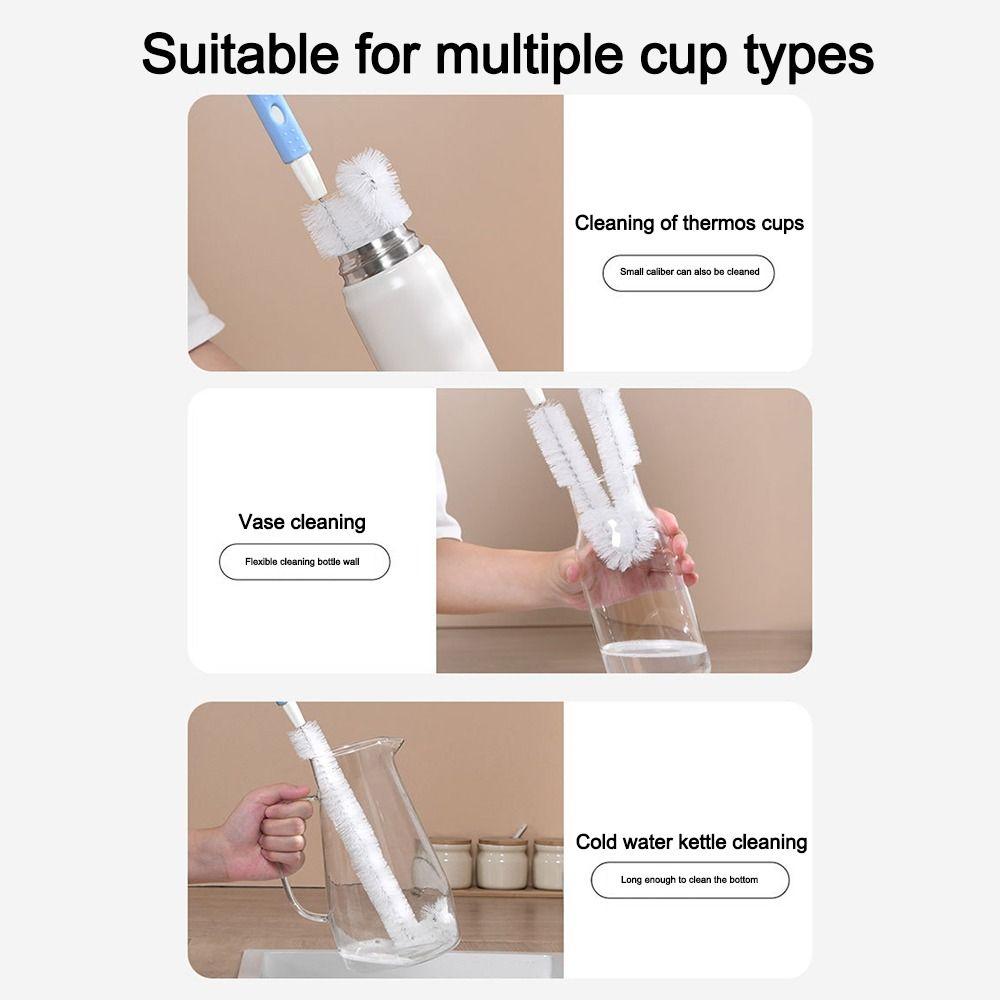 Suitable for multiple cup types

Cleaning of thermos cups

Small caliber can also be cleaned

Vase cleaning

Flexible cleaning bottle wall

Cold water kettle cleaning

Long enough to clean the bottom