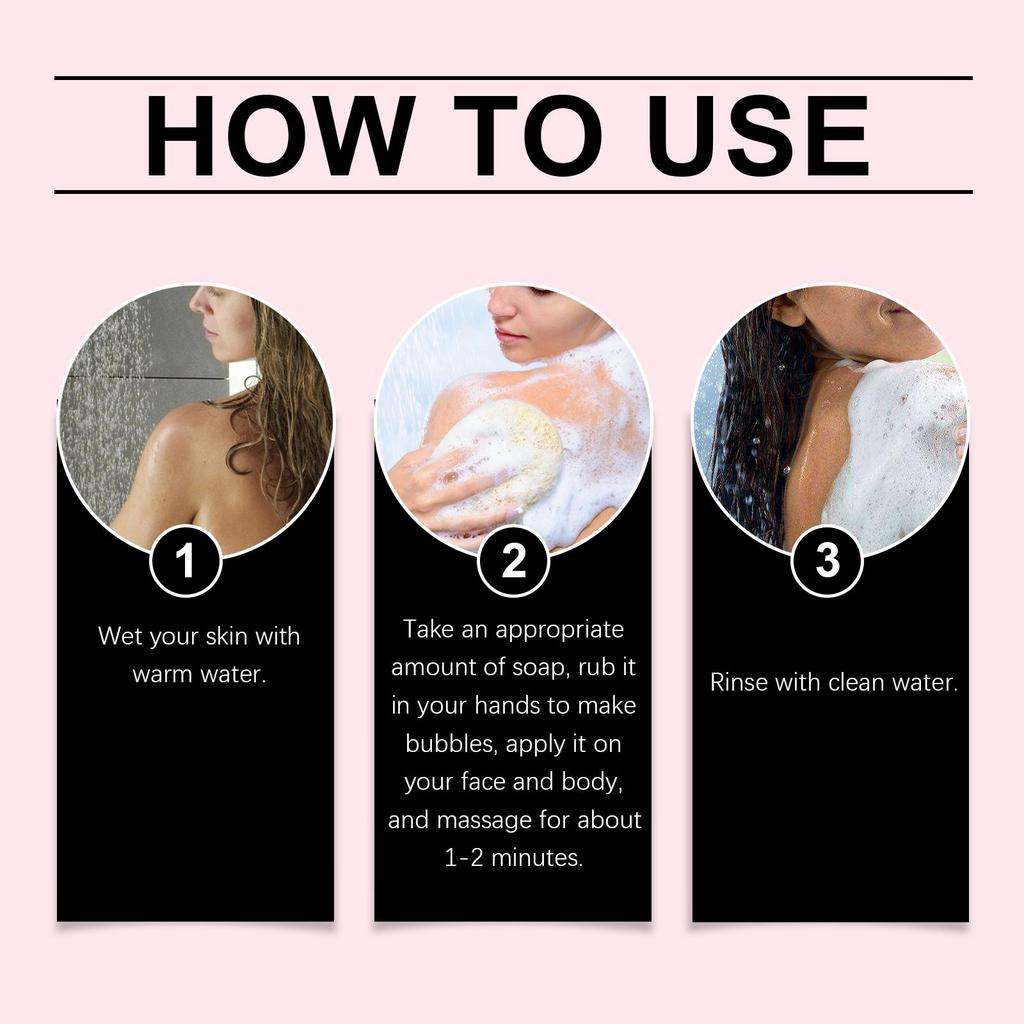 HOW TO USE

1

Wet your skin with warm water.

2

Take an appropriate amount of soap, rub it in your hands to make bubbles, apply it on your face and body, and massage for about 1-2 minutes.

3

Rinse with clean water.