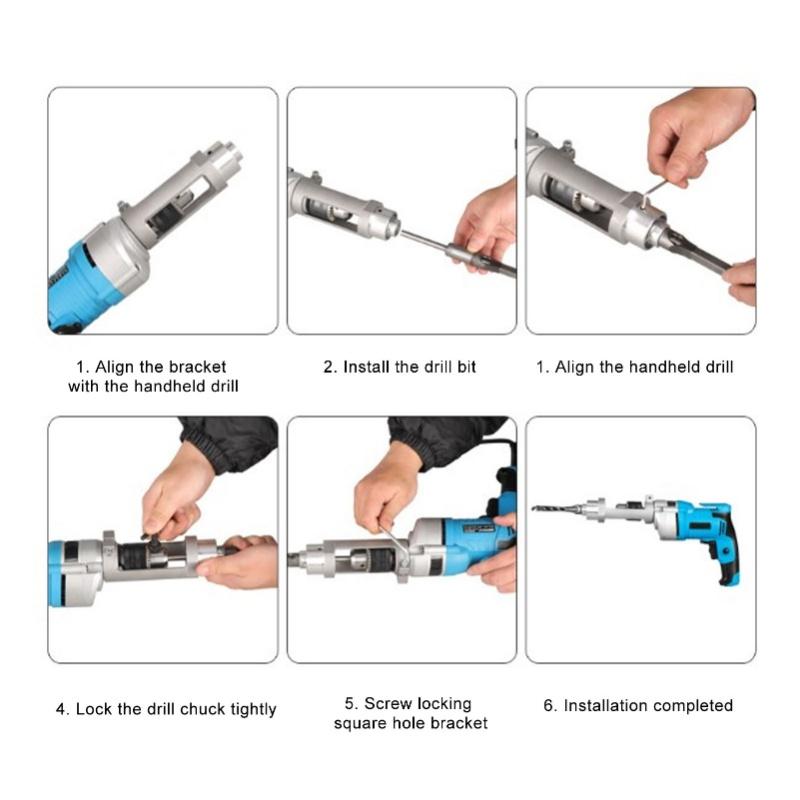 1. Align the bracket with the handheld drill

2. Install the drill bit

1. Align the handheld drill

4. Lock the drill chuck tightly

5. Screw locking square hole bracket

6. Installation completed