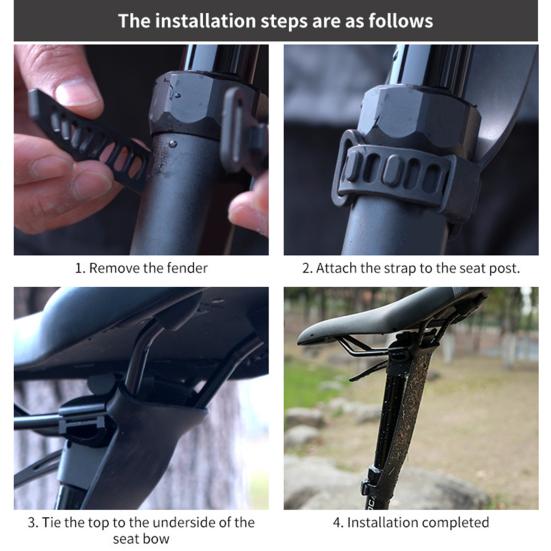 The installation steps are as follows

1. Remove the fender

2. Attach the strap to the seat post.

3. Tie the top to the underside of the seat bow

4. Installation completed