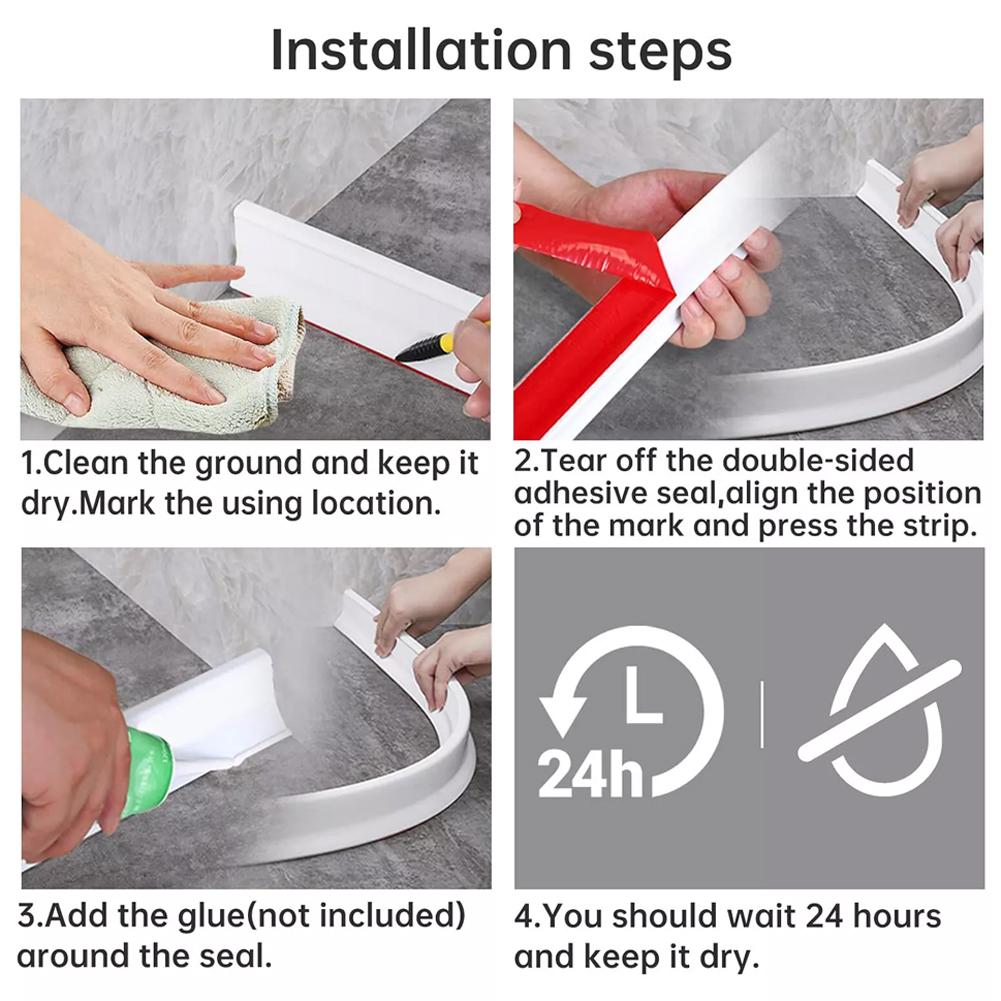 Installation steps

1.Clean the ground and keep it dry.Mark the using location.

2.Tear off the double-sided adhesive seal,align the position of the mark and press the strip.

3.Add the glue(not included) around the seal.

24h

4.You should wait 24 hours and keep it dry.