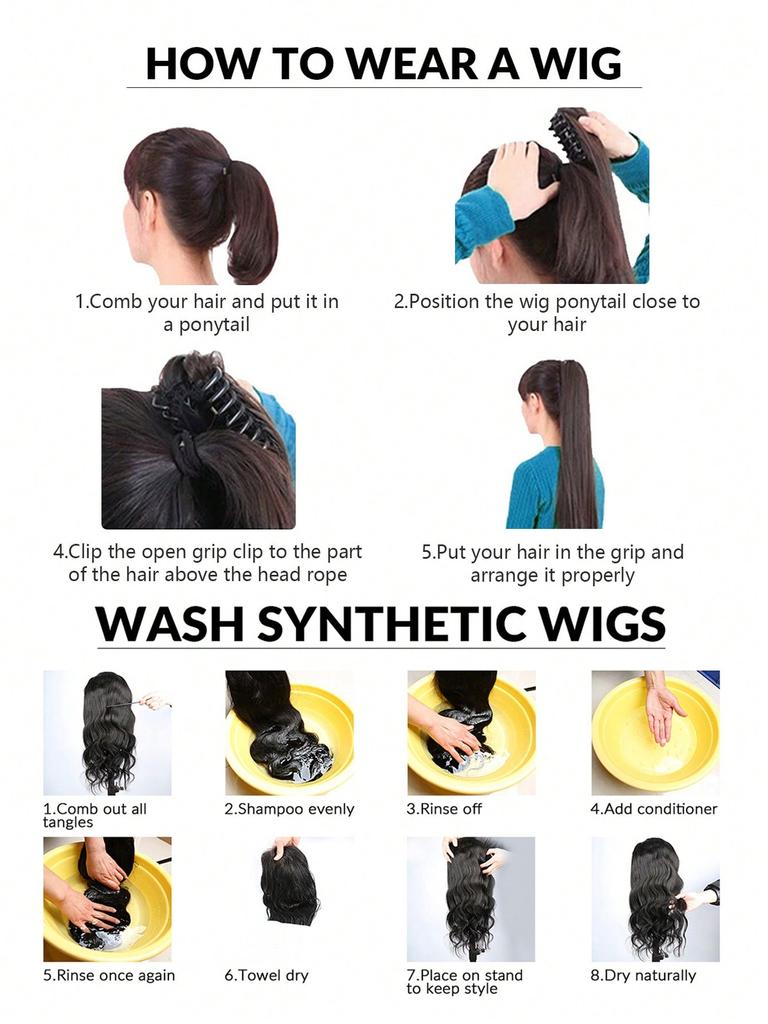 HOW TO WEAR A WIG

1.Comb your hair and put it in a ponytail

2.Position the wig ponytail close to your hair

4.Clip the open grip clip to the part of the hair above the head rope

5.Put your hair in the grip and arrange it properly

WASH SYNTHETIC WIGS

1.Comb out all tangles

2.Shampoo evenly

3.Rinse off

4.Add conditioner

5.Rinse once again

6.Towel dry

7.Place on stand to keep style

8.Dry naturally