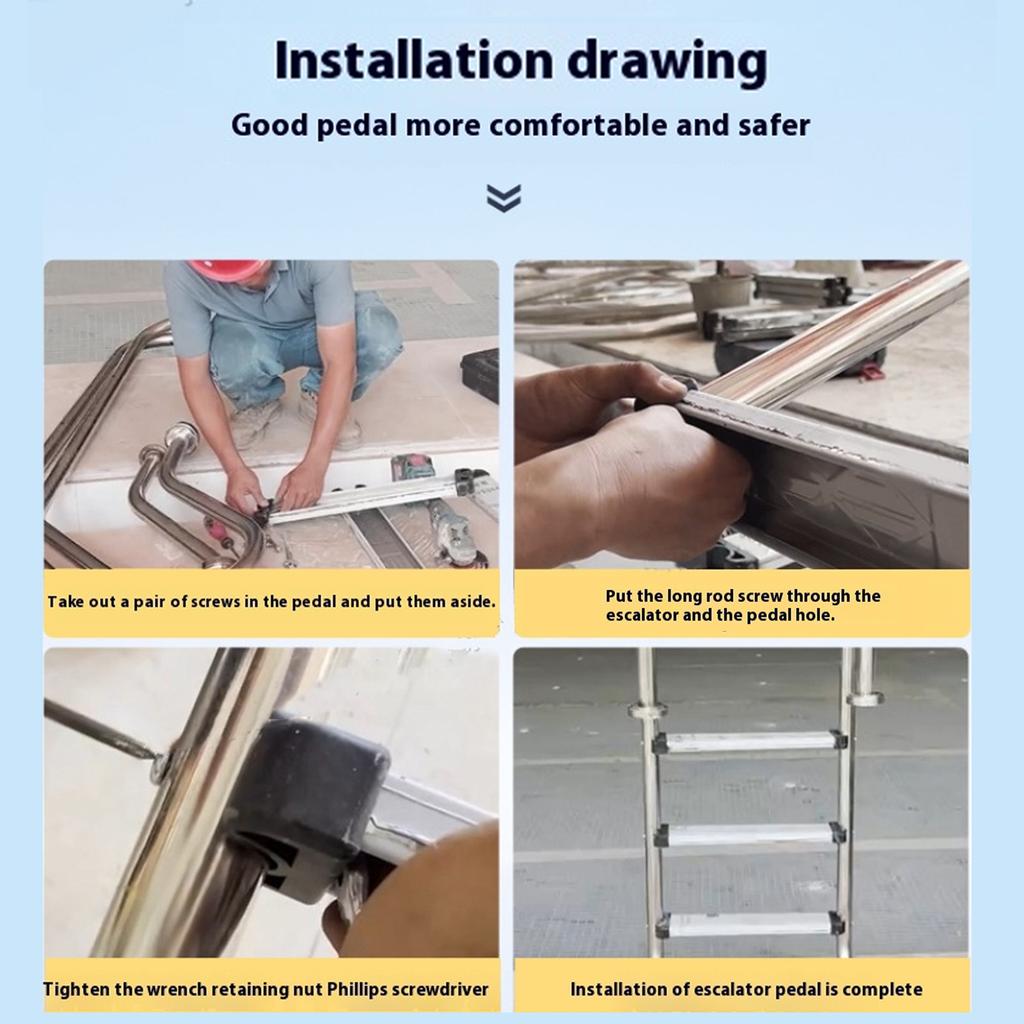 Installation drawing

Good pedal more comfortable and safer

Take out a pair of screws in the pedal and put them aside.

Put the long rod screw through the escalator and the pedal hole.

Tighten the wrench retaining nut Phillips screwdriver

Installation of escalator pedal is complete