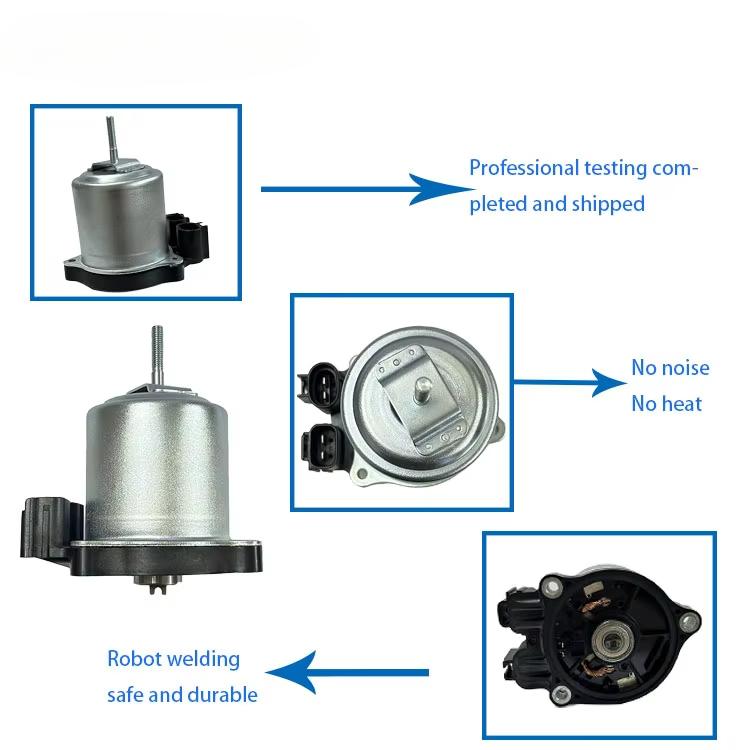 Professional testing completed and shipped

No noise
No heat

Robot welding
safe and durable