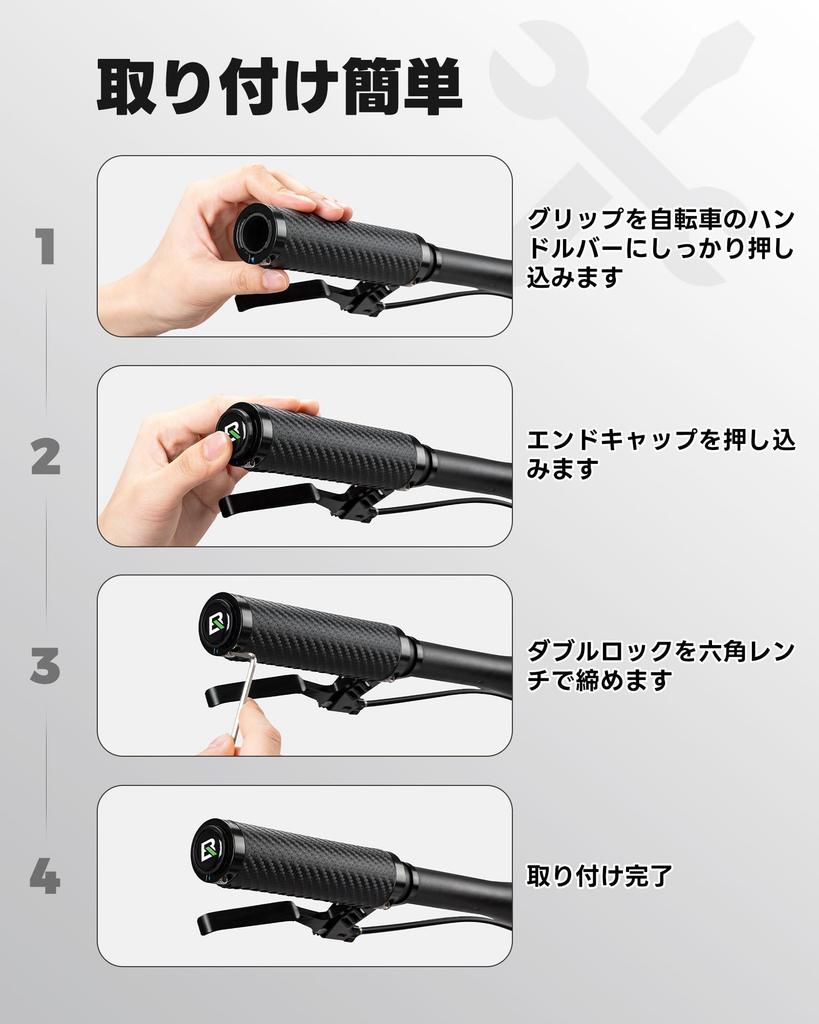 取り付け簡単

1

グリップを自転車のハンドルバーにしっかり押し込みます

2

エンドキャップを押し込みます

3

ダブルロックを六角レンチで締めます

4

取り付け完了