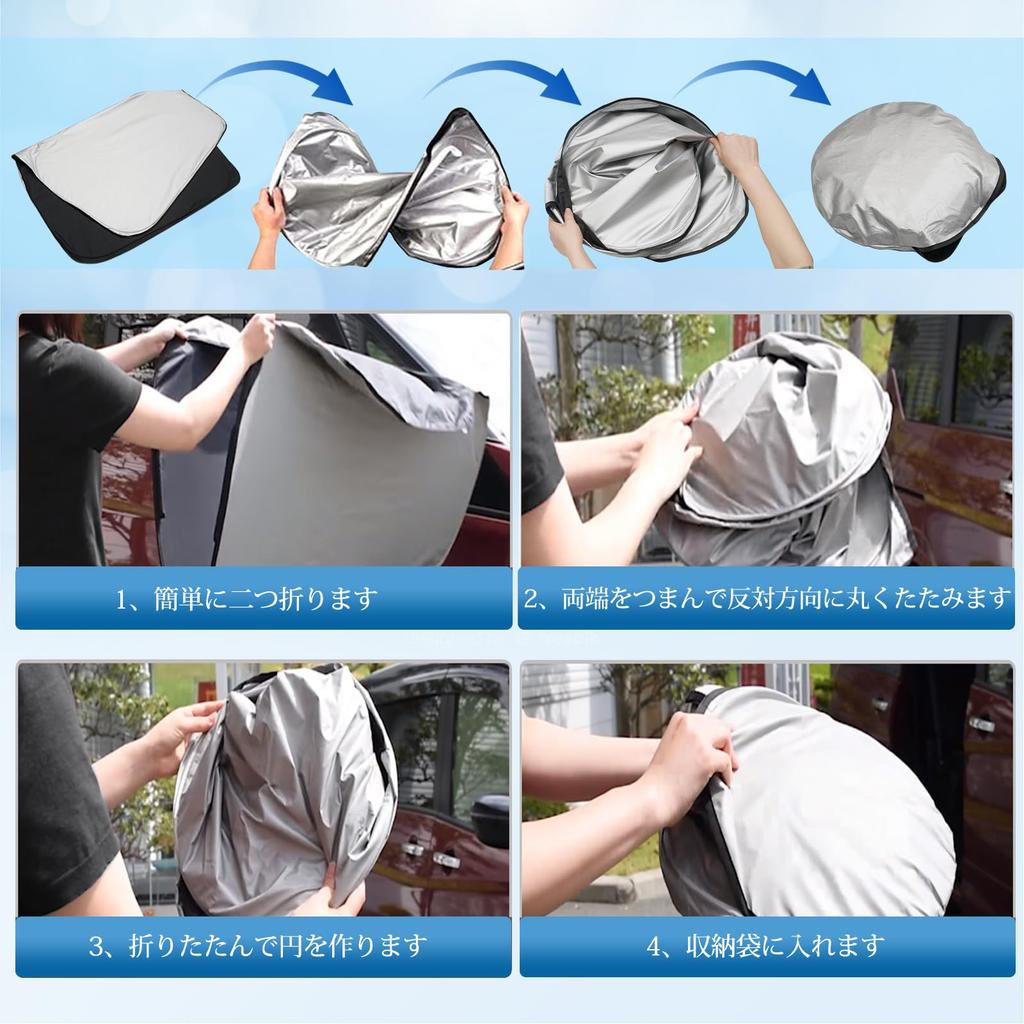 1、簡単に二つ折ります

2、両端をつまんで反対方向に丸くたたみます

3、折りたたんで円を作ります

4、収納袋に入れます