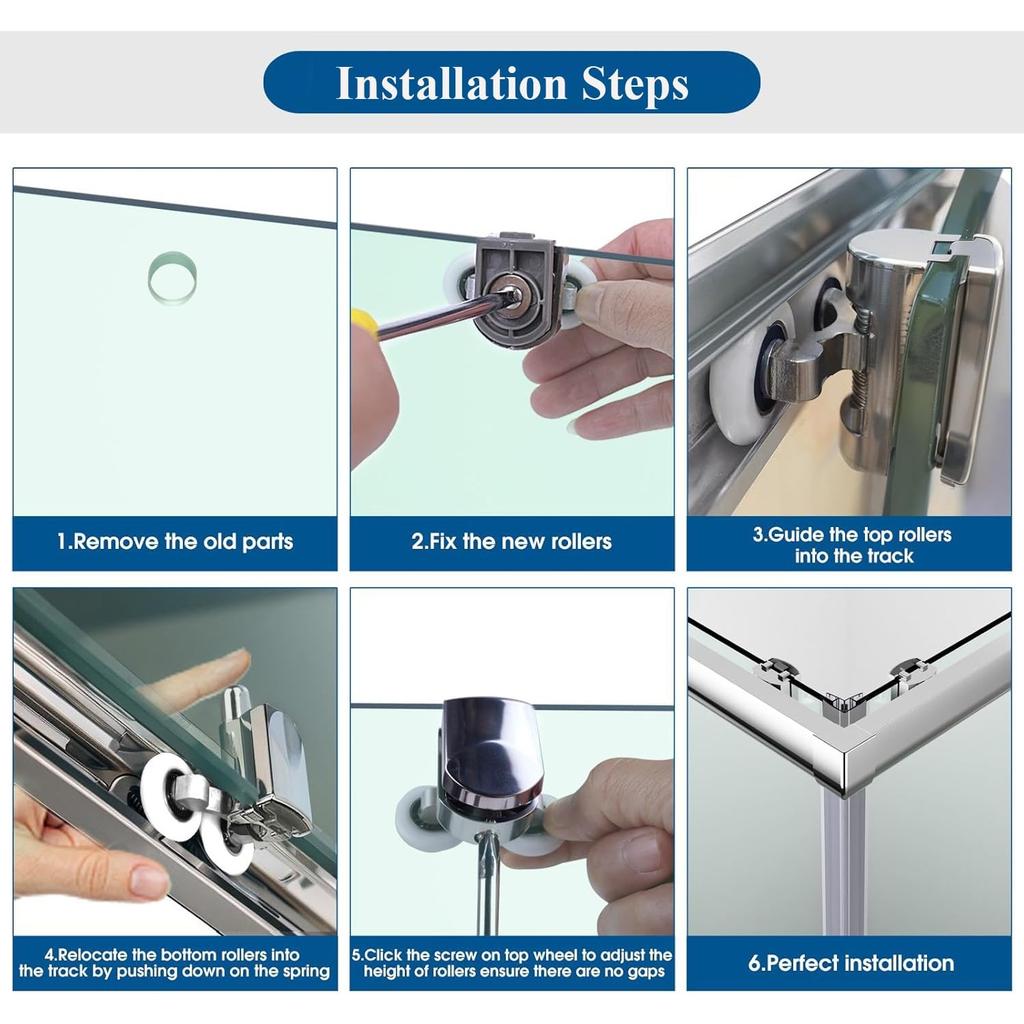 Installation Steps

1.Remove the old parts

2.Fix the new rollers

3.Guide the top rollers into the track

4.Relocate the bottom rollers into the track by pushing down on the spring

5.Click the screw on top wheel to adjust the height of rollers ensure there are no gaps

6.Perfect installation