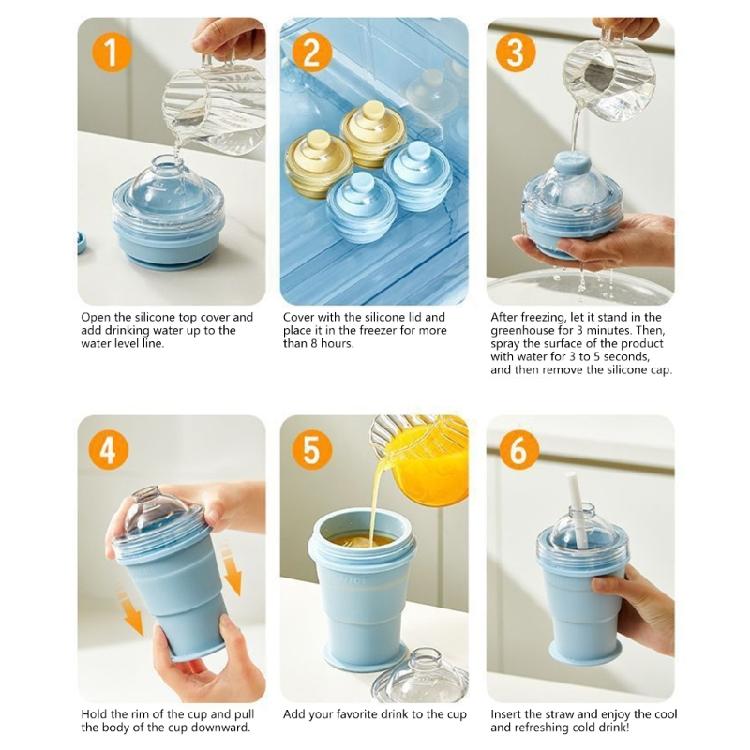 1

Open the silicone top cover and add drinking water up to the water level line.

2

Cover with the silicone lid and place it in the freezer for more than 8 hours.

3

After freezing, let it stand in the greenhouse for 3 minutes. Then, spray the surface of the product with water for 3 to 5 seconds, and then remove the silicone cap.

4

Hold the rim of the cup and pull the body of the cup downward.

5

Add your favorite drink to the cup

6

Insert the straw and enjoy the cool and refreshing cold drink!