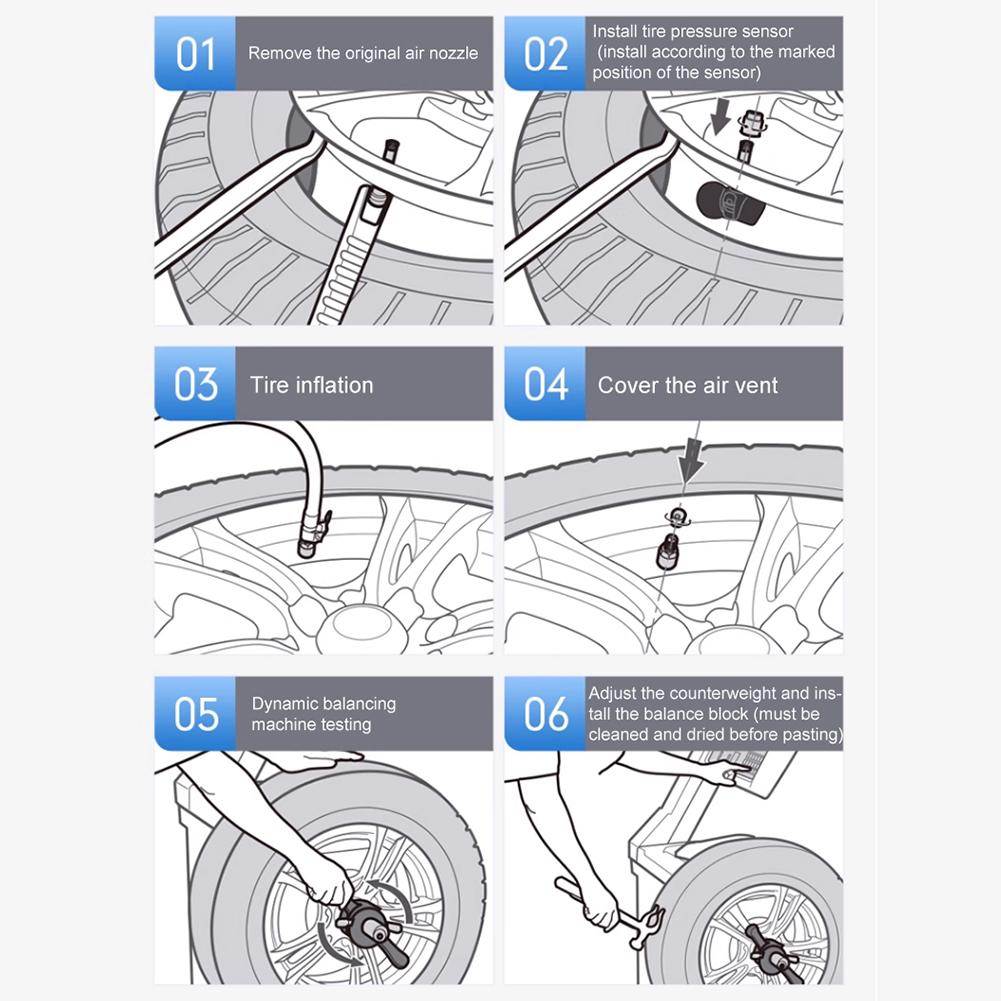 01 Remove the original air nozzle

02 Install tire pressure sensor (install according to the marked position of the sensor)

03 Tire inflation

04 Cover the air vent

05 Dynamic balancing machine testing

06 Adjust the counterweight and install the balance block (must be cleaned and dried before pasting)