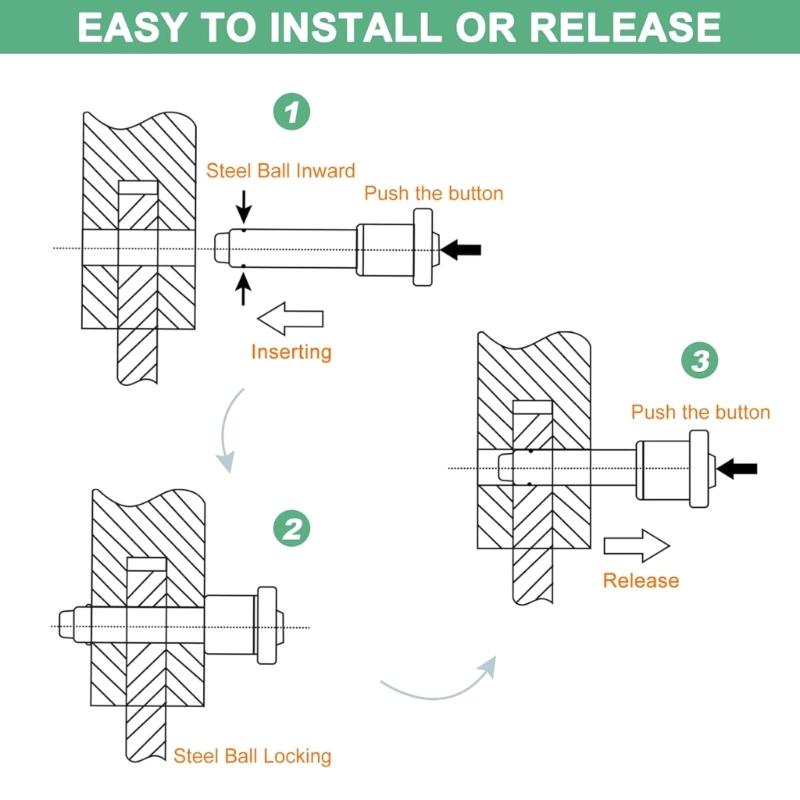 EASY TO INSTALL OR RELEASE

1

Steel Ball Inward

Push the button

Inserting

2

Steel Ball Locking

3

Push the button

Release