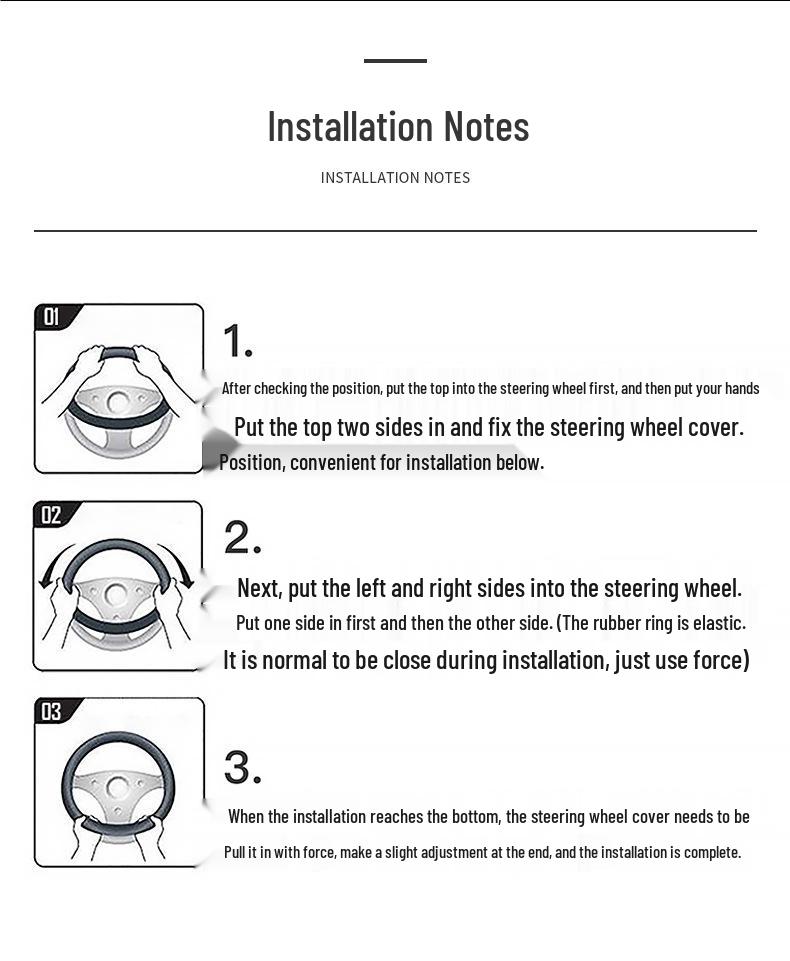 Installation Notes

INSTALLATION NOTES

01

1.

After checking the position, put the top into the steering wheel first, and then put your hands

Put the top two sides in and fix the steering wheel cover.

Position, convenient for installation below.

02

2.

Next, put the left and right sides into the steering wheel.

Put one side in first and then the other side. (The rubber ring is elastic.

It is normal to be close during installation, just use force)

03

3.

When the installation reaches the bottom, the steering wheel cover needs to be

Pull it in with force, make a slight adjustment at the end, and the installation is complete.