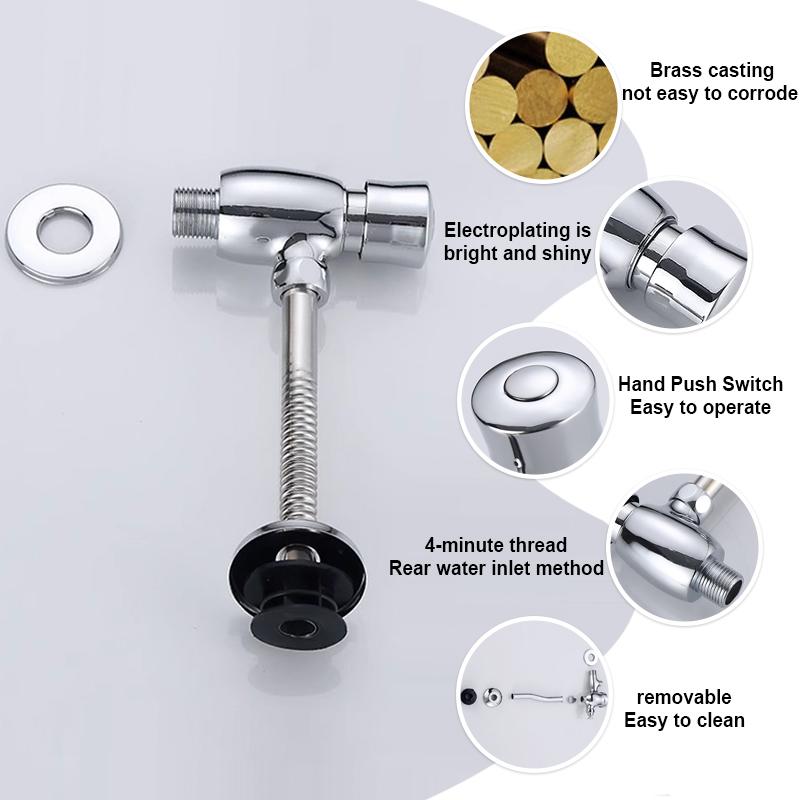 Brass casting
not easy to corrode

Electroplating is
bright and shiny

Hand Push Switch
Easy to operate

4-minute thread
Rear water inlet method

removable
Easy to clean