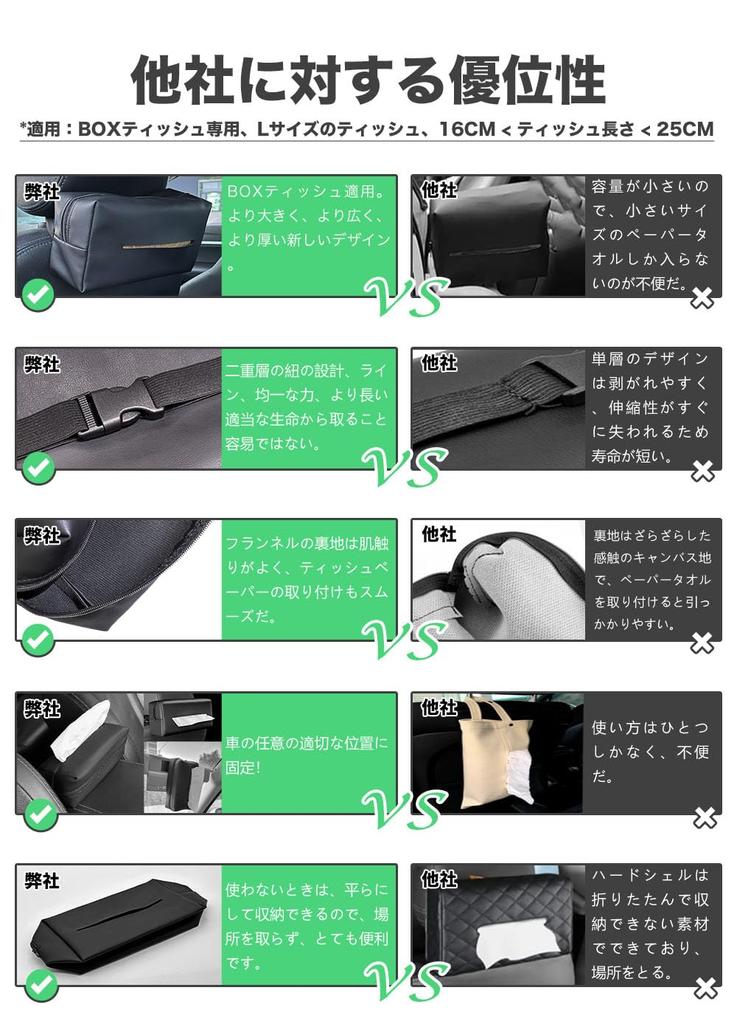 他社に対する優位性

*適用：BOXティッシュ専用、Lサイズのティッシュ、16CM < ティッシュ長さ < 25CM

弊社

BOXティッシュ適用。より大きく、より広く、より厚い新しいデザイン。

VS

他社

容量が小さいので、小さいサイズのペーパータオルしか入らないのが不便だ。

弊社

二重層の紐の設計、ライン、均一な力、より長い適当な生命から取ること容易ではない。

VS

他社

単層のデザインは剥がれやすく、伸縮性がすぐに失われるため寿命が短い。

弊社

フランネルの裏地は肌触りがよく、ティッシュペーパーの取り付けもスムーズだ。

VS

他社

裏地はざらざらした感触のキャンバス地で、ペーパータオルを取り付けると引っかかりやすい。

弊社

車の任意の適切な位置に固定!

VS

他社

使い方はひとつしかなく、不便だ。

弊社

使わないときは、平らにして収納できるので、場所を取らず、とても便利です。

VS

他社

ハードシェルは折りたたんで収納できない素材でできており、場所をとる。